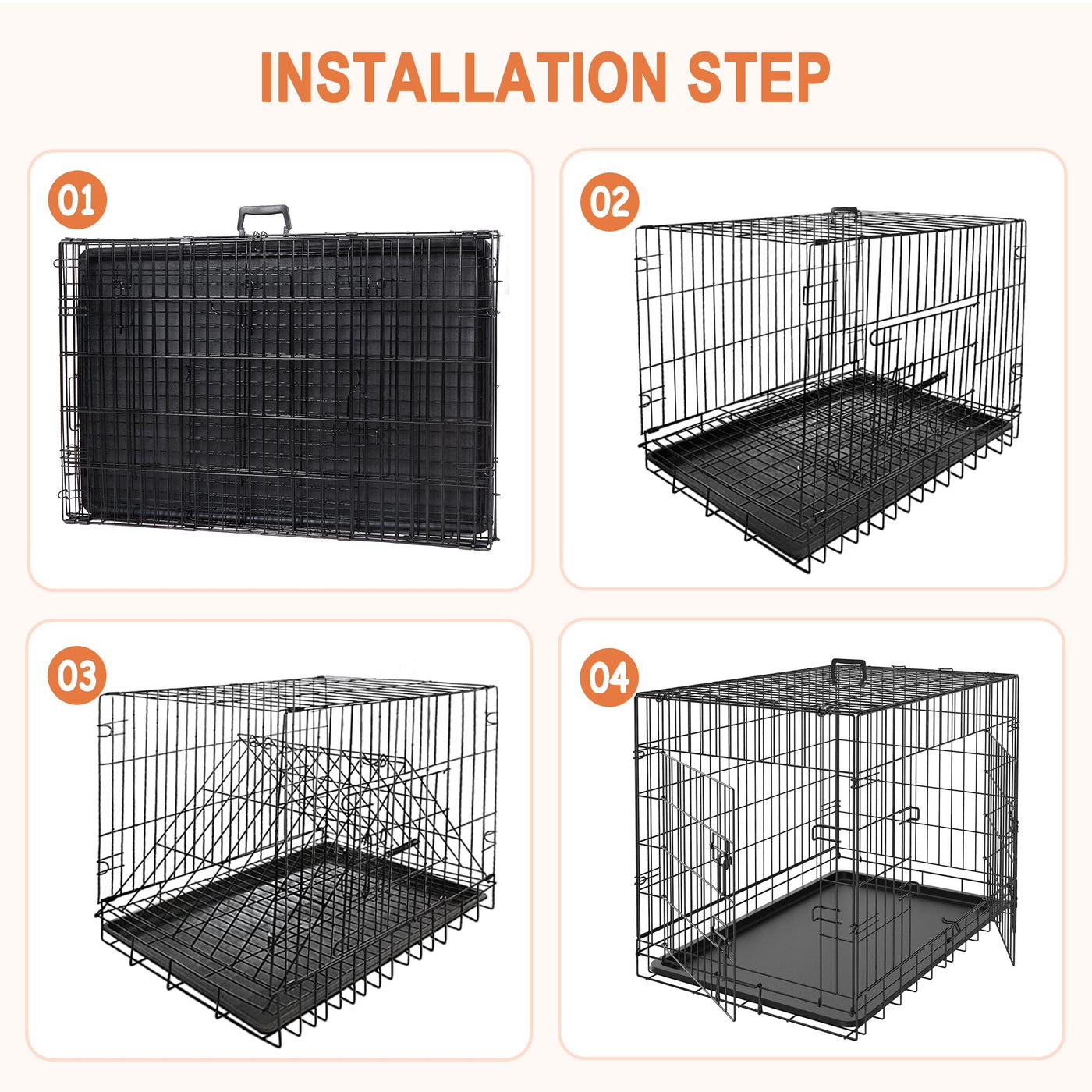 INSTALLATION STEP

01

02

03

04