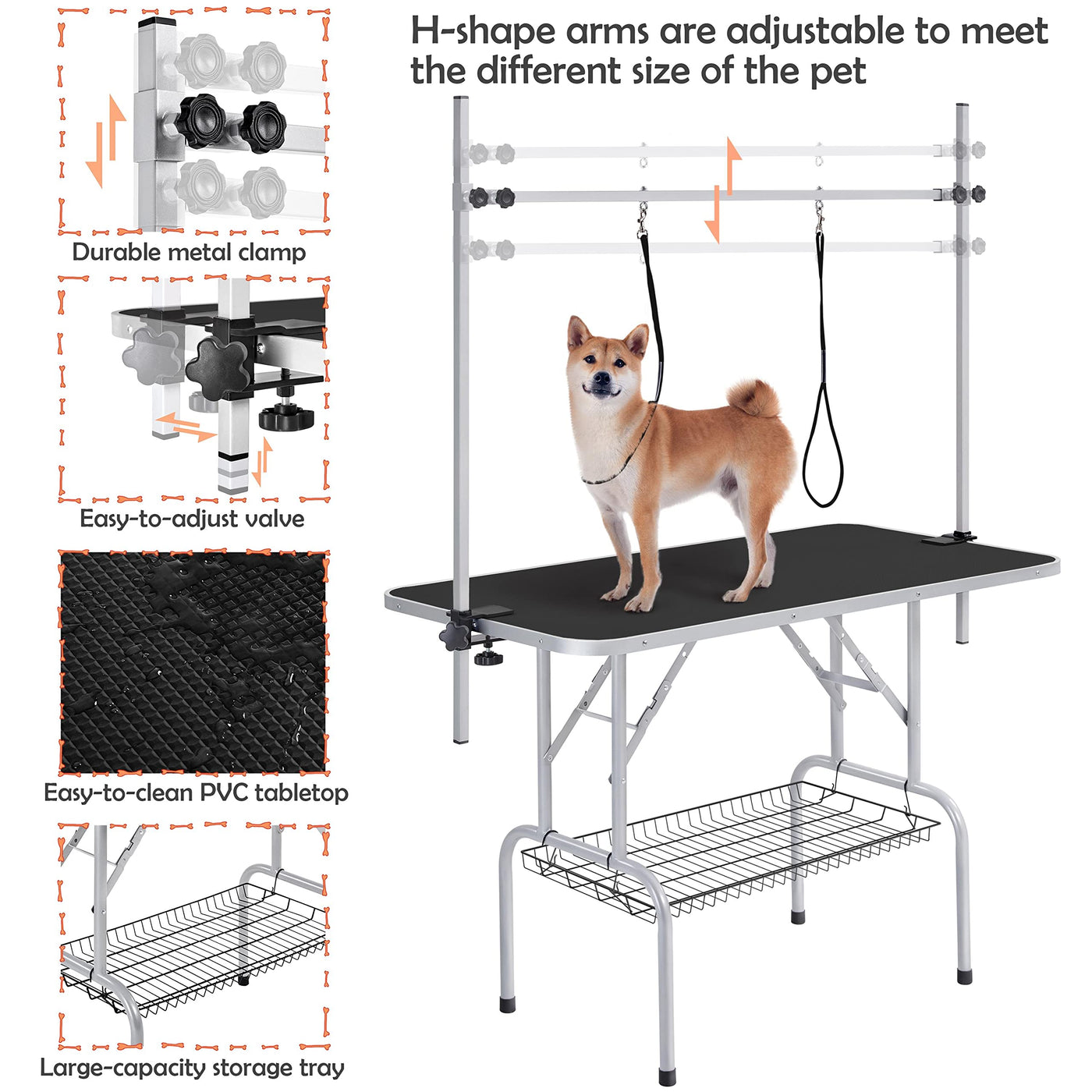 H-shape arms are adjustable to meet the different size of the pet

Durable metal clamp

Easy-to-adjust valve

Easy-to-clean PVC tabletop

Large-capacity storage tray