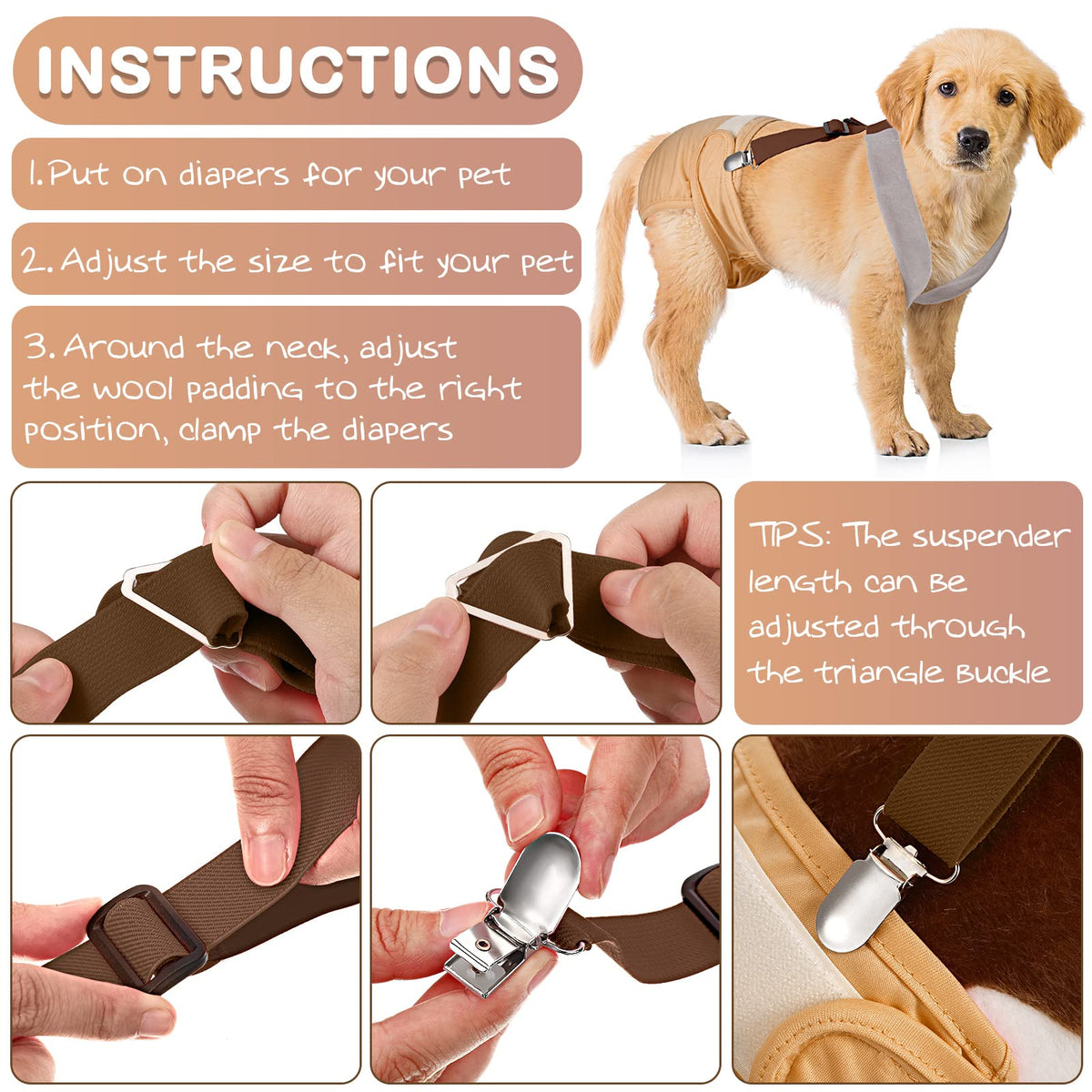 INSTRUCTIONS

1. Put on diapers for your pet

2. Adjust the size to fit your pet

3. Around the neck, adjust the wool padding to the right position, clamp the diapers

TIPS: The suspender length can be adjusted through the triangle buckle