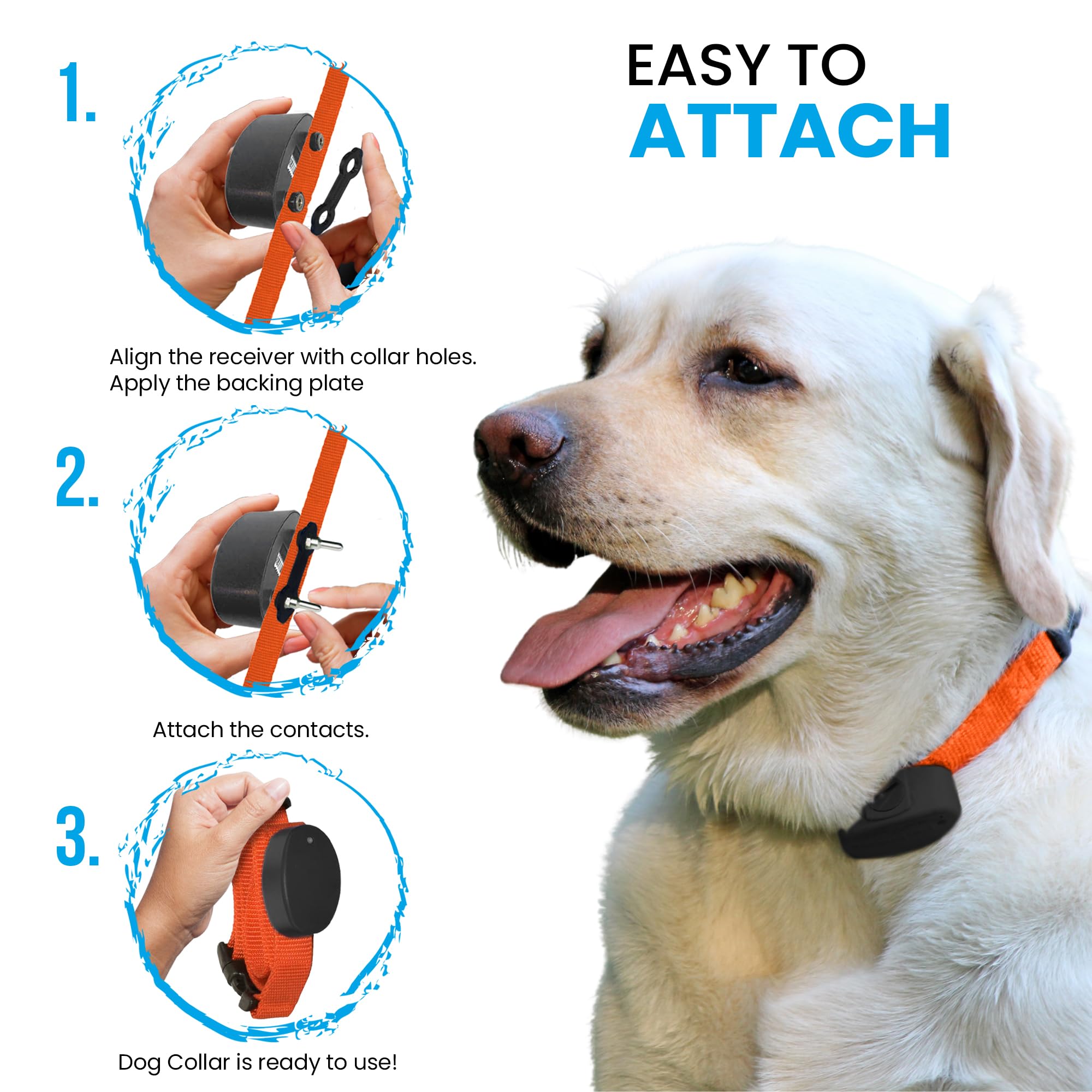 EASY TO
ATTACH

1.

Align the receiver with collar holes. Apply the backing plate

2.

Attach the contacts.

3.

Dog Collar is ready to use!