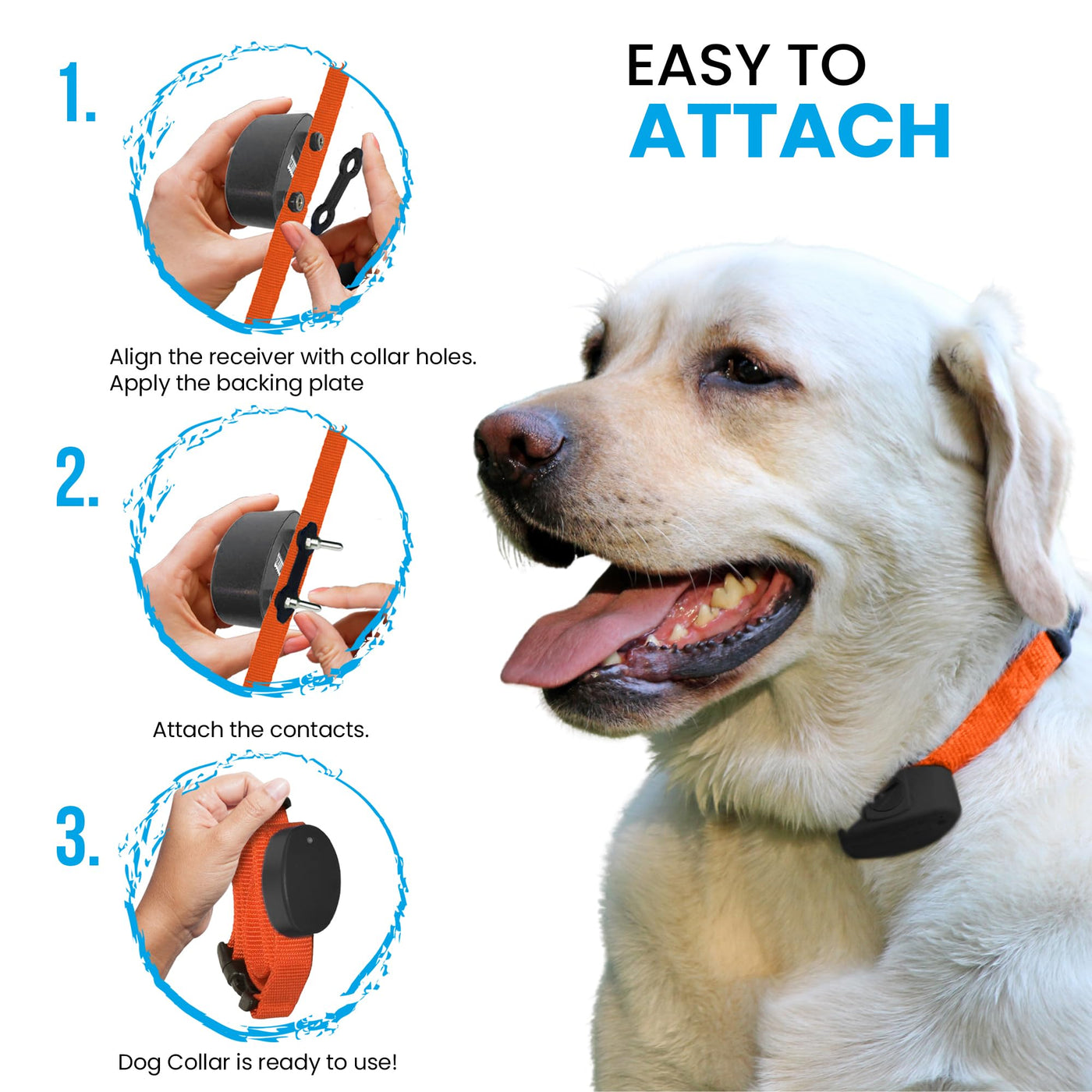 EASY TO
ATTACH

1.

Align the receiver with collar holes.
Apply the backing plate

2.

Attach the contacts.

3.

Dog Collar is ready to use!