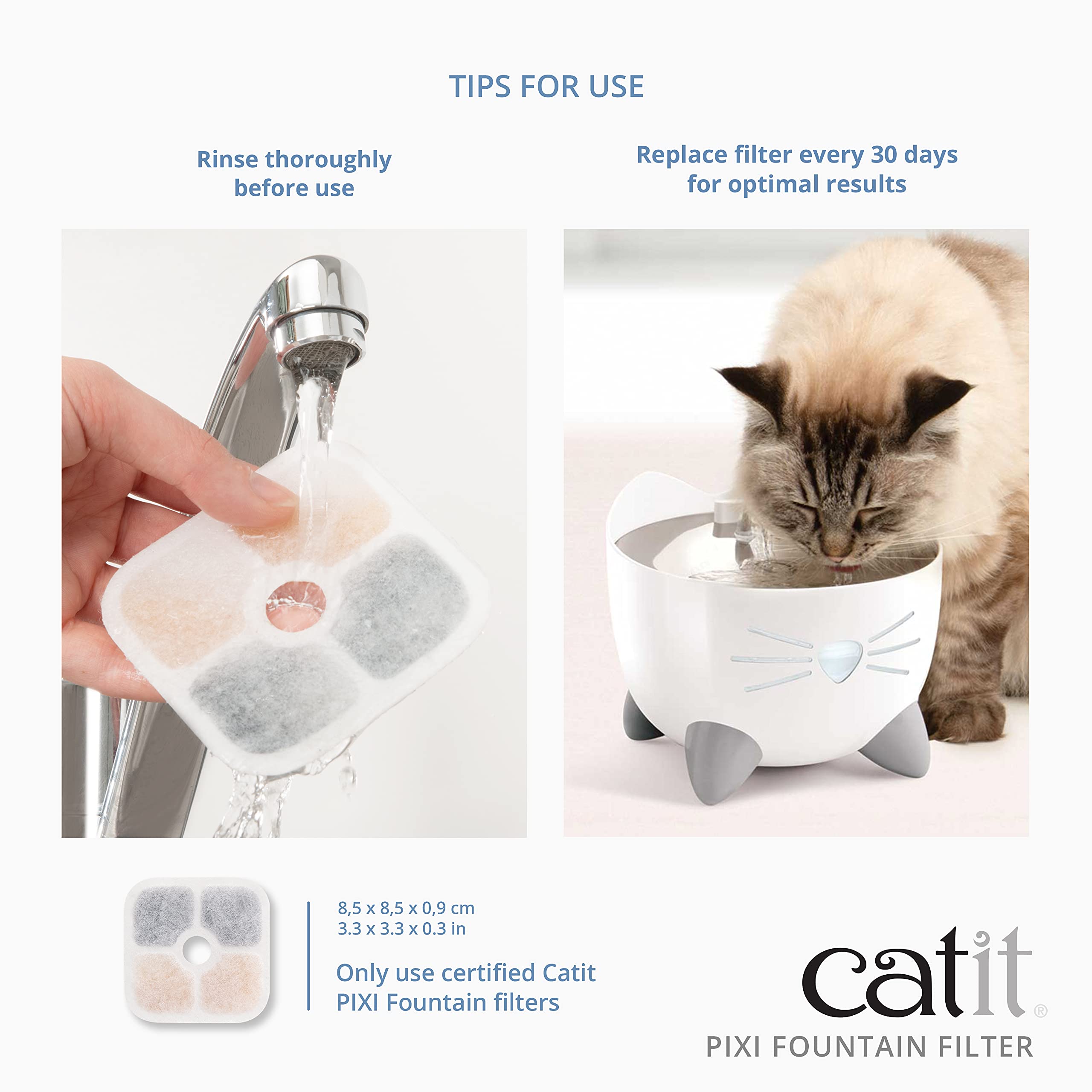 TIPS FOR USE

Rinse thoroughly before use

Replace filter every 30 days for optimal results

8,5 x 8,5 x 0,9 cm
3.3 x 3.3 x 0.3 in

Only use certified Catit PIXI Fountain filters

catit®

PIXI FOUNTAIN FILTER