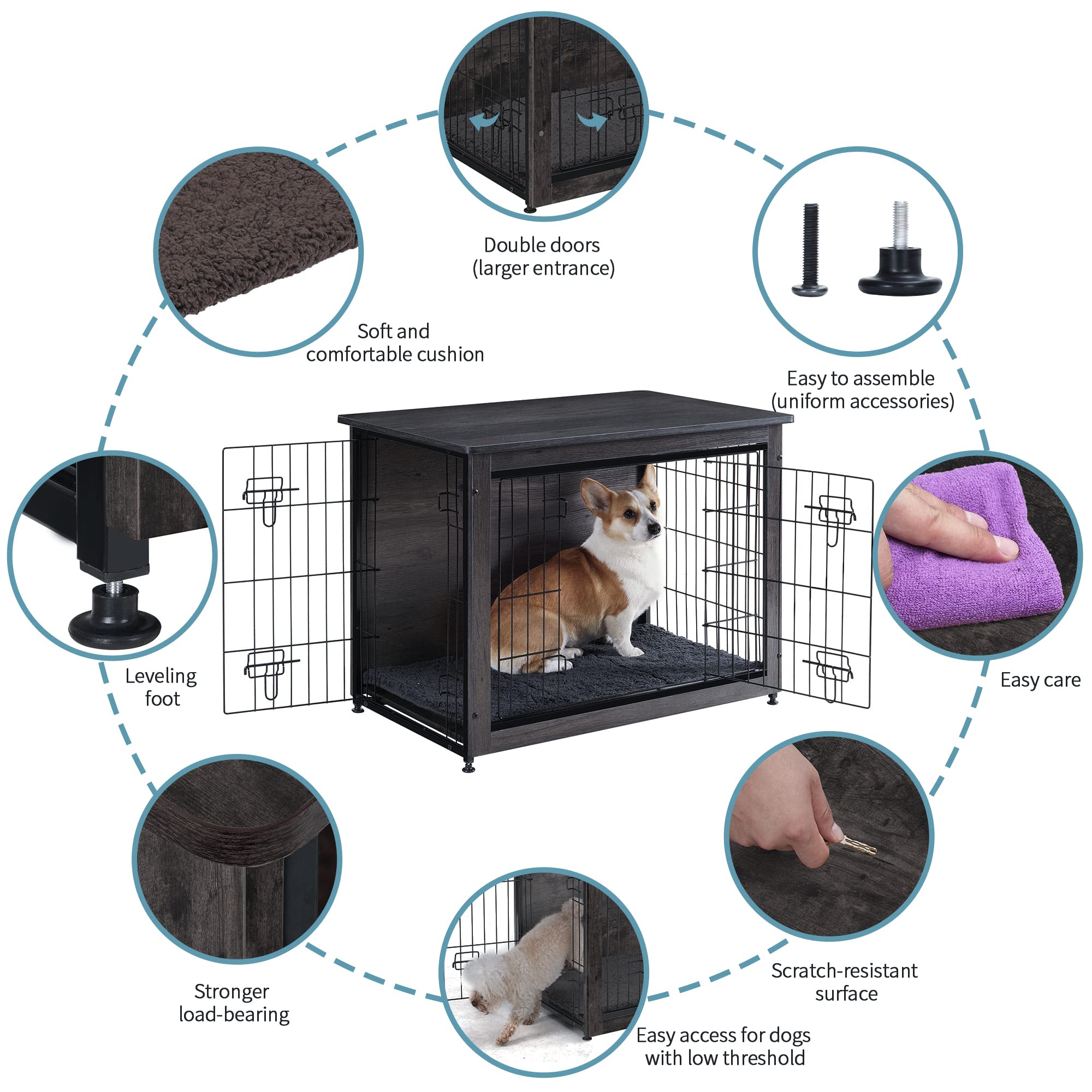 Double doors
(larger entrance)

Soft and
comfortable cushion

Easy to assemble
(uniform accessories)

Leveling
foot

Easy care

Stronger
load-bearing

Scratch-resistant
surface

Easy access for dogs
with low threshold