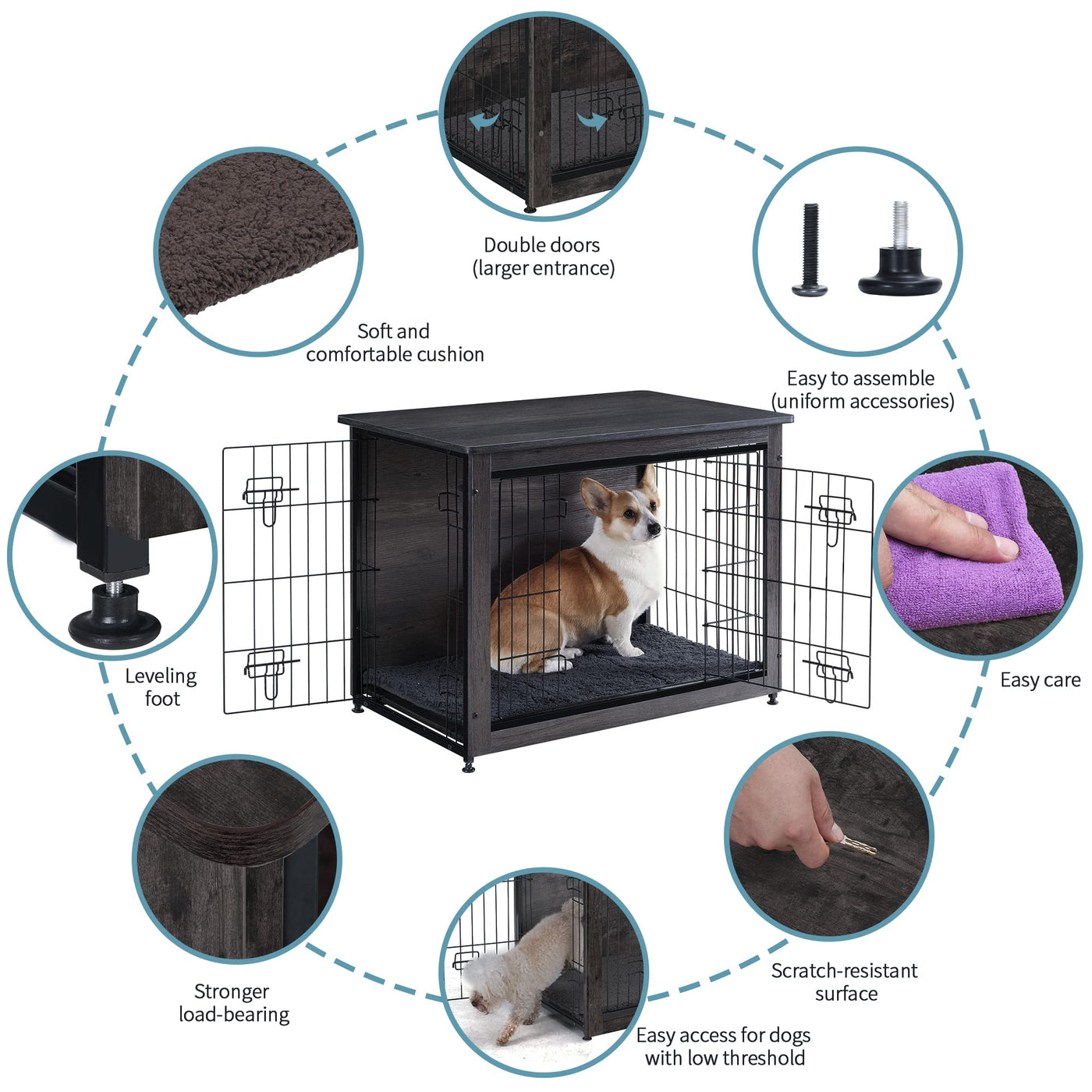 Double doors
(larger entrance)

Soft and
comfortable cushion

Easy to assemble
(uniform accessories)

Leveling
foot

Easy care

Stronger
load-bearing

Scratch-resistant
surface

Easy access for dogs
with low threshold