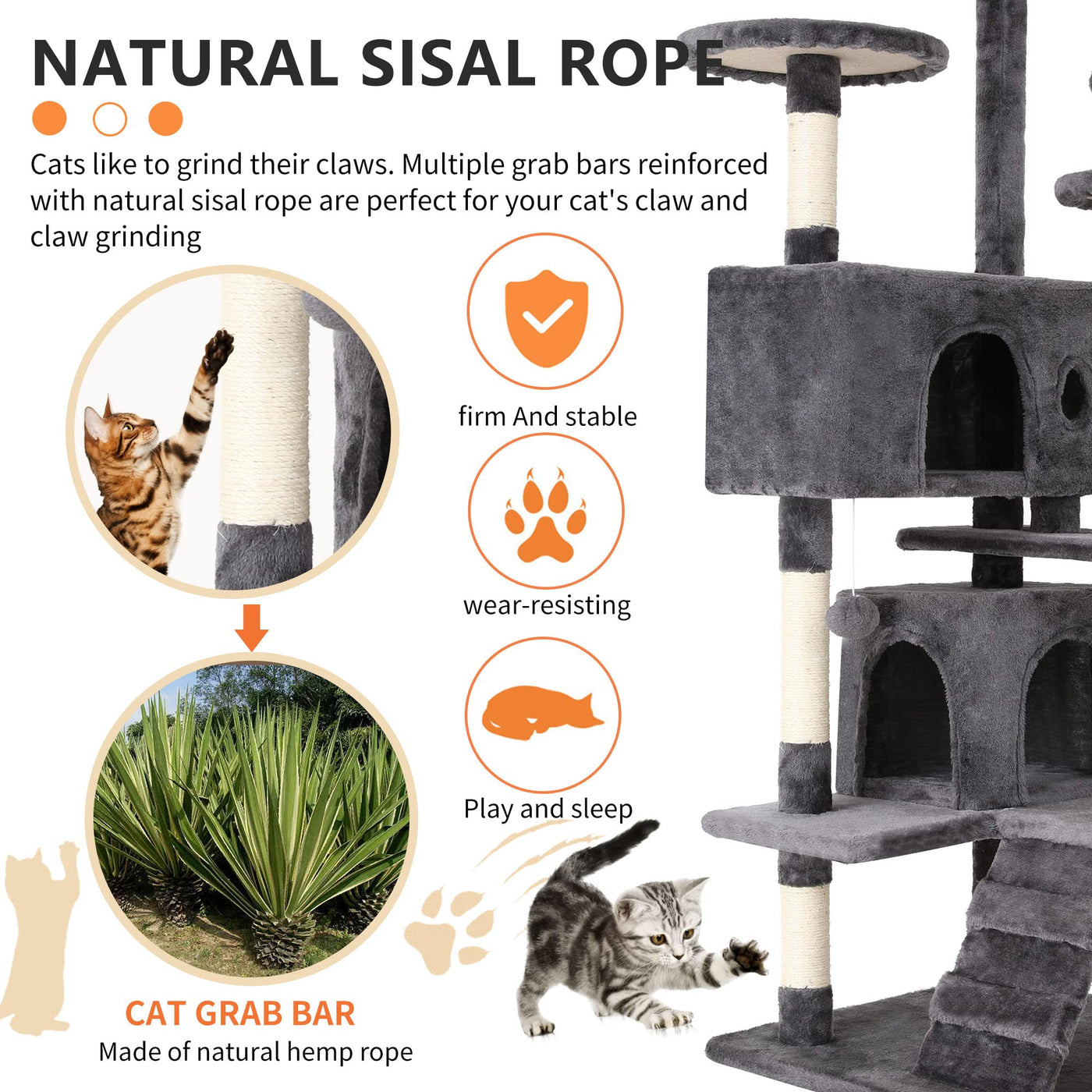 NATURAL SISAL ROPE

Cats like to grind their claws. Multiple grab bars reinforced with natural sisal rope are perfect for your cat's claw and claw grinding

firm And stable

wear-resisting

Play and sleep

CAT GRAB BAR
Made of natural hemp rope