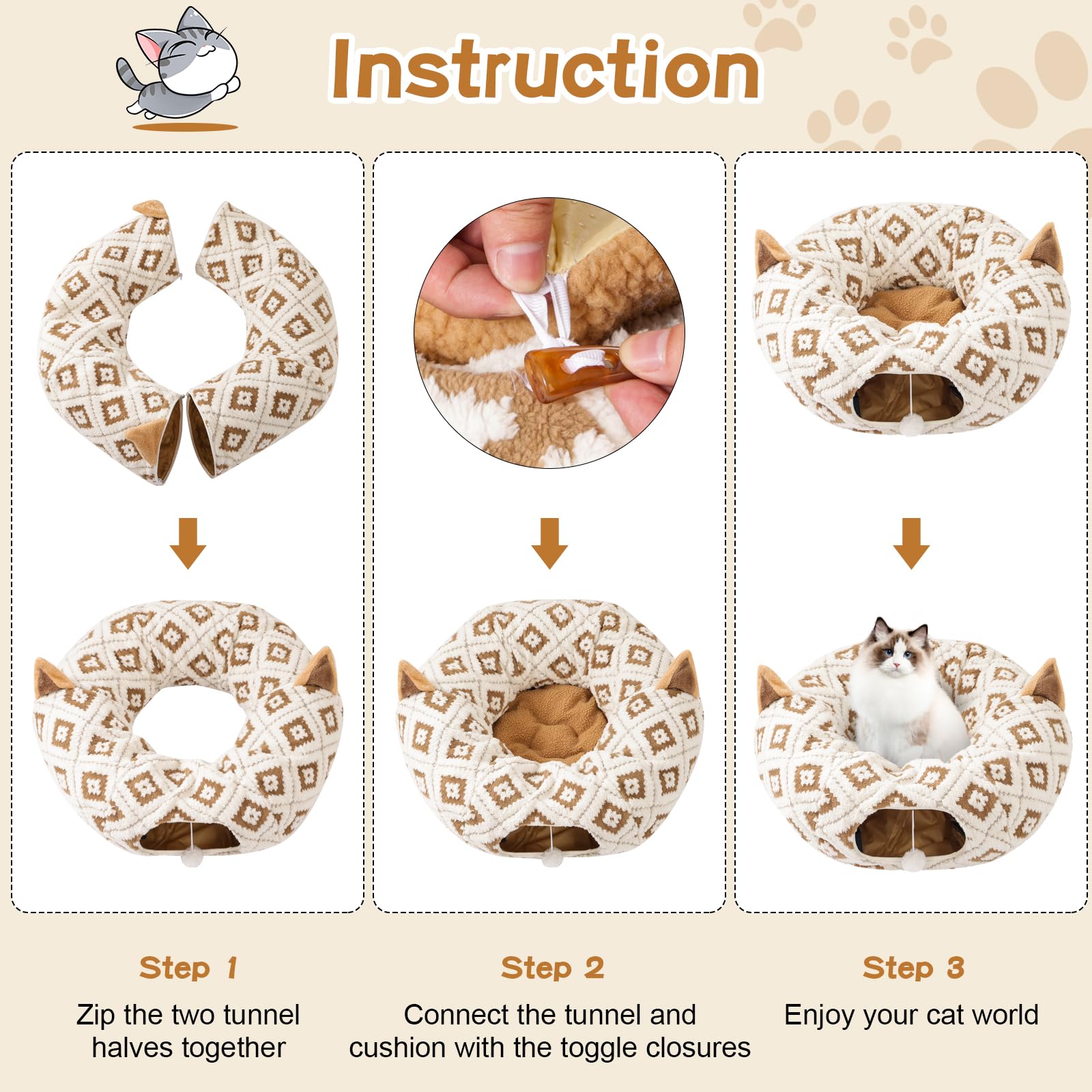 Instruction

Step 1

Zip the two tunnel halves together

Step 2

Connect the tunnel and cushion with the toggle closures

Step 3

Enjoy your cat world