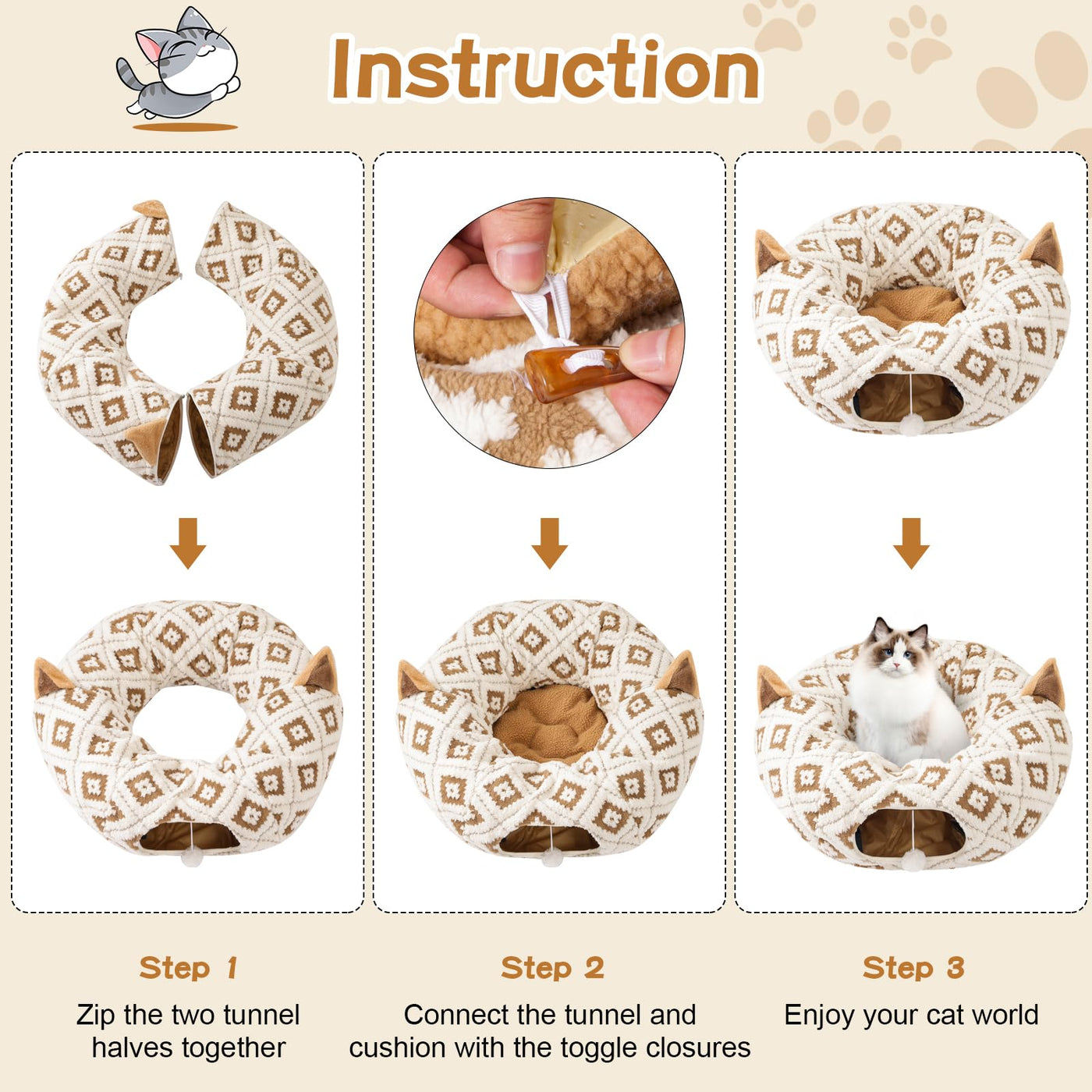 Instruction

Step 1
Zip the two tunnel halves together

Step 2
Connect the tunnel and cushion with the toggle closures

Step 3
Enjoy your cat world