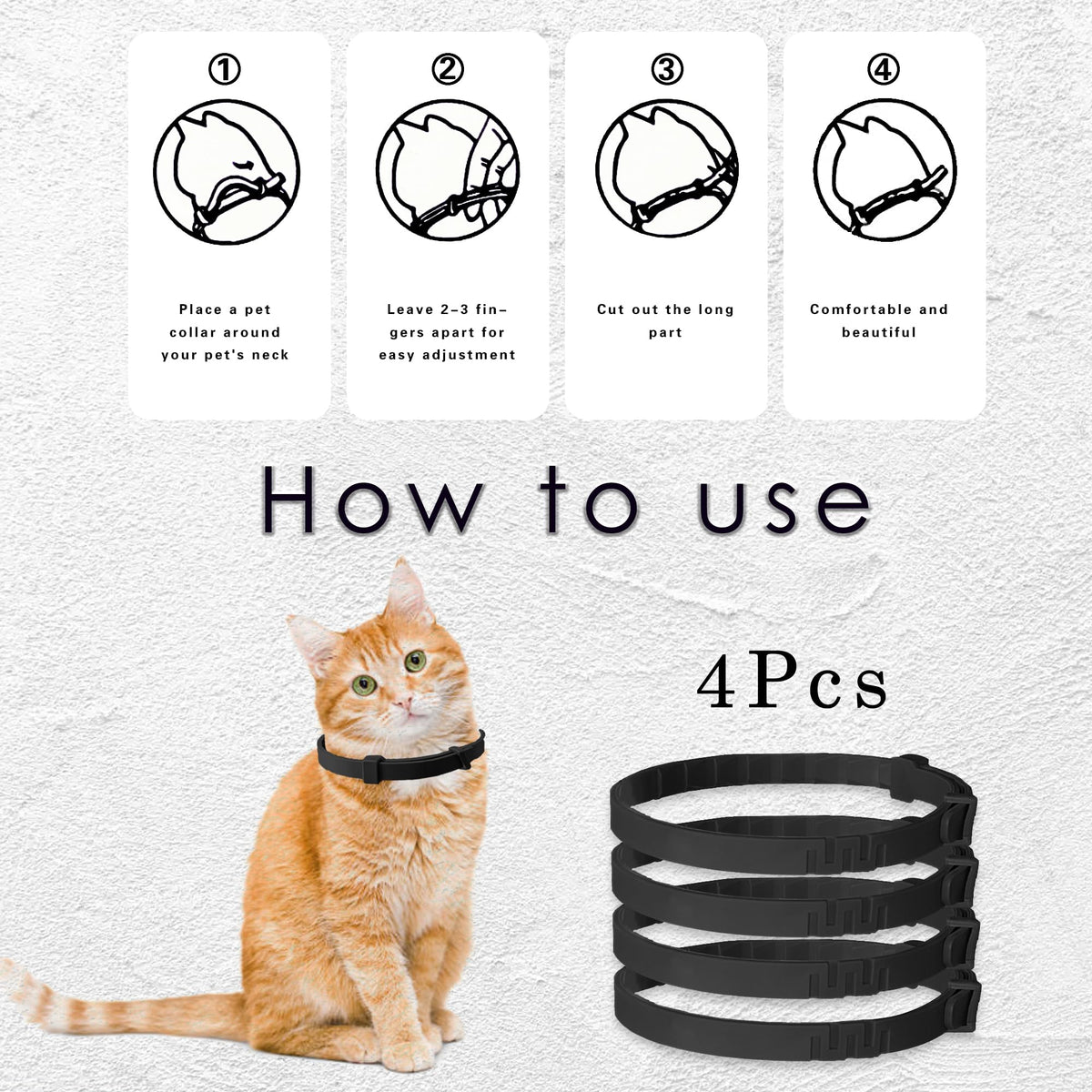 ①

Place a pet collar around your pet's neck

②

Leave 2-3 fingers apart for easy adjustment

③

Cut out the long part

④

Comfortable and beautiful

How to use

4Pcs