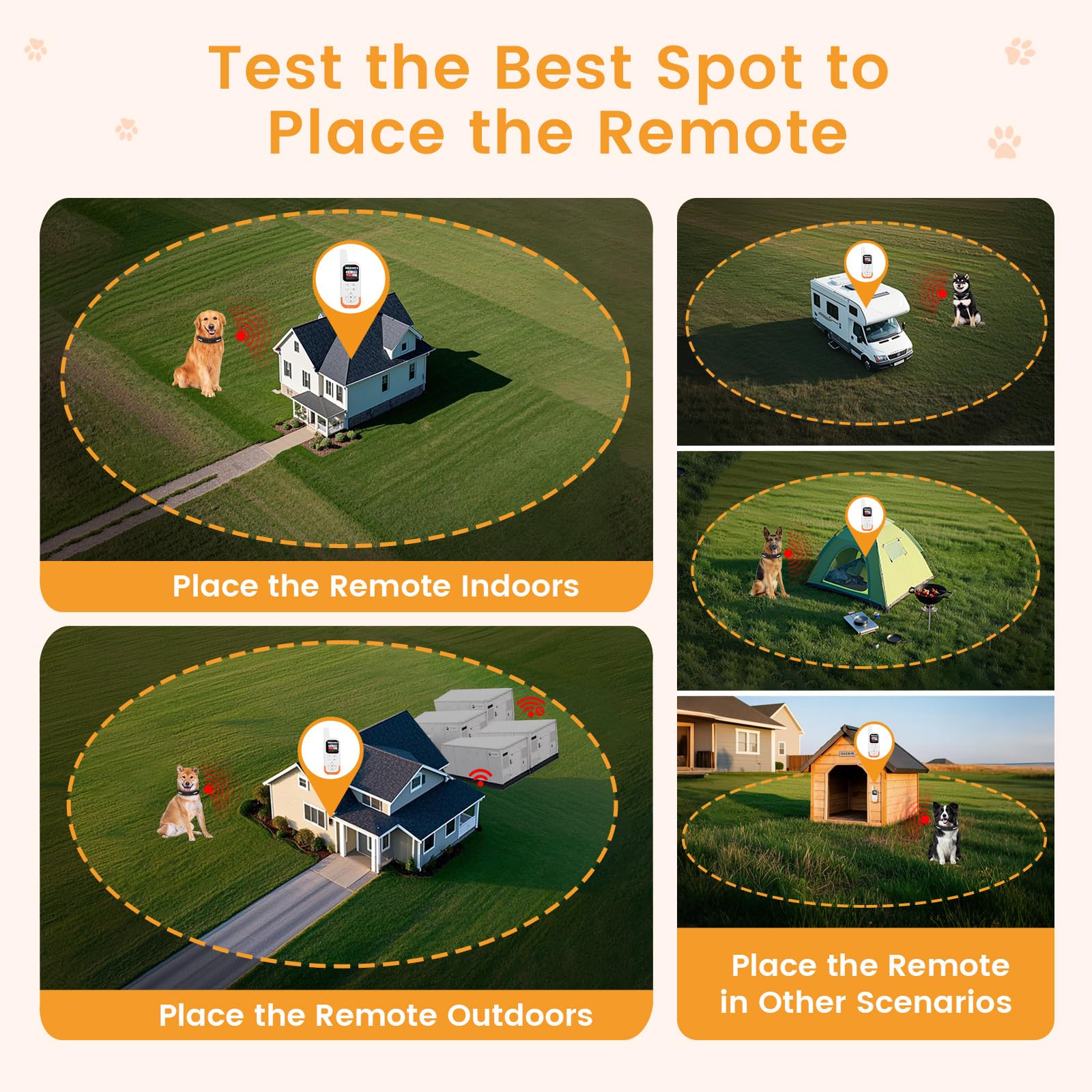 Test the Best Spot to Place the Remote

Place the Remote Indoors

Place the Remote Outdoors

Place the Remote in Other Scenarios