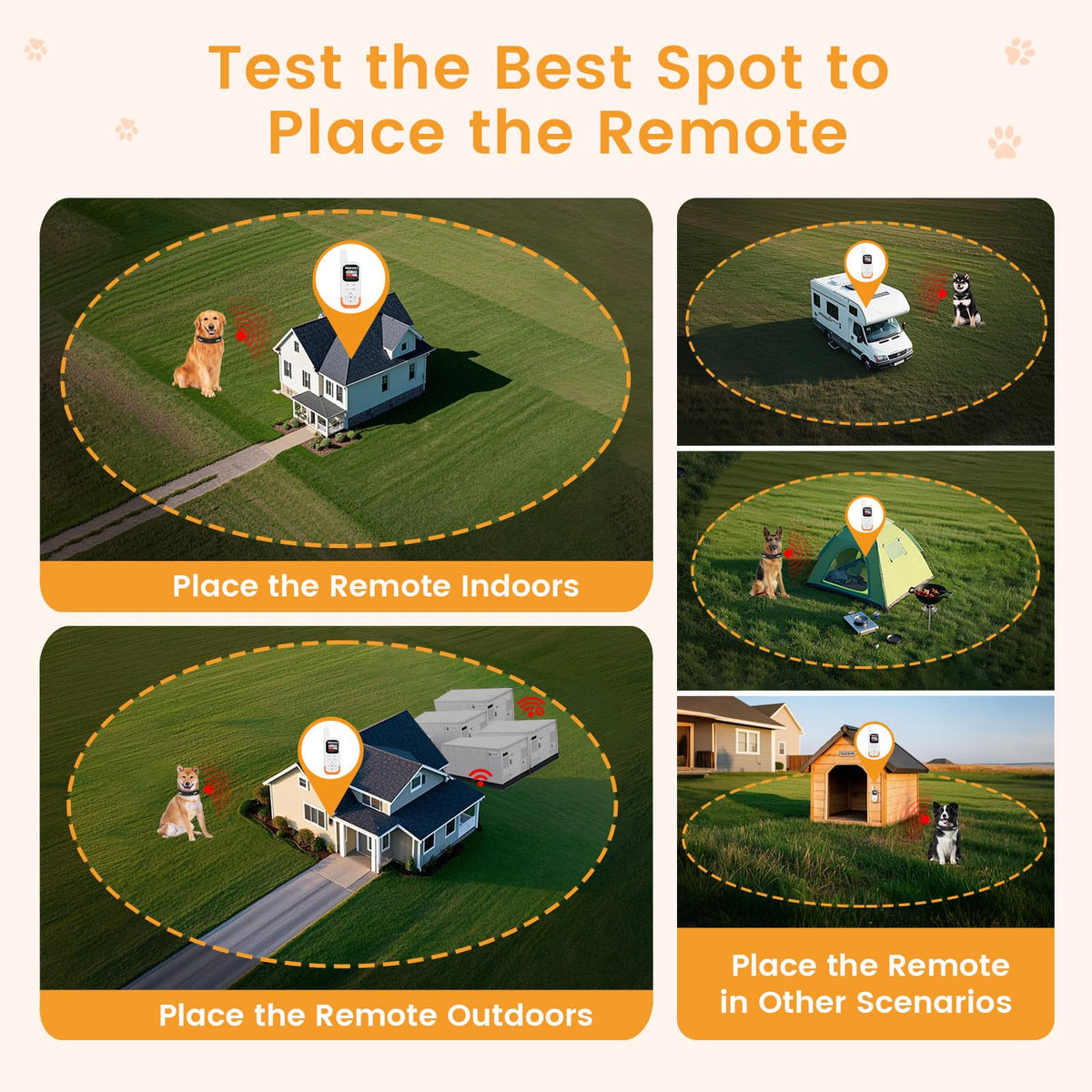 Test the Best Spot to Place the Remote

Place the Remote Indoors

Place the Remote Outdoors

Place the Remote in Other Scenarios