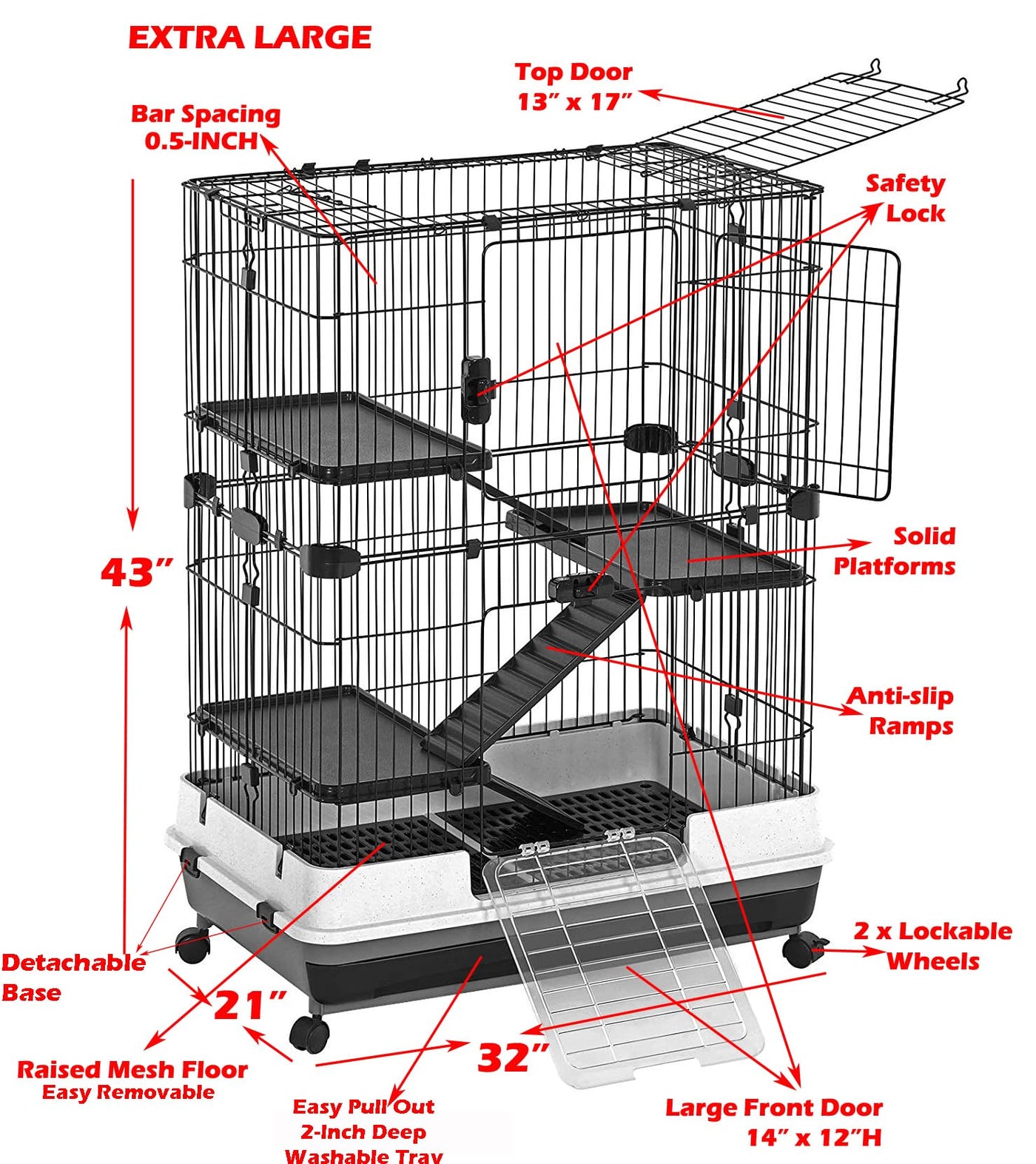 EXTRA LARGE

Top Door
13" x 17"

Bar Spacing
0.5-INCH

Safety
Lock

43"

Solid
Platforms

Anti-slip
Ramps

2 x Lockable
Wheels

Detachable
Base

21"

32"

Raised Mesh Floor
Easy Removable

Easy Pull Out
2-Inch Deep
Washable Tray

Large Front Door
14" x 12"H