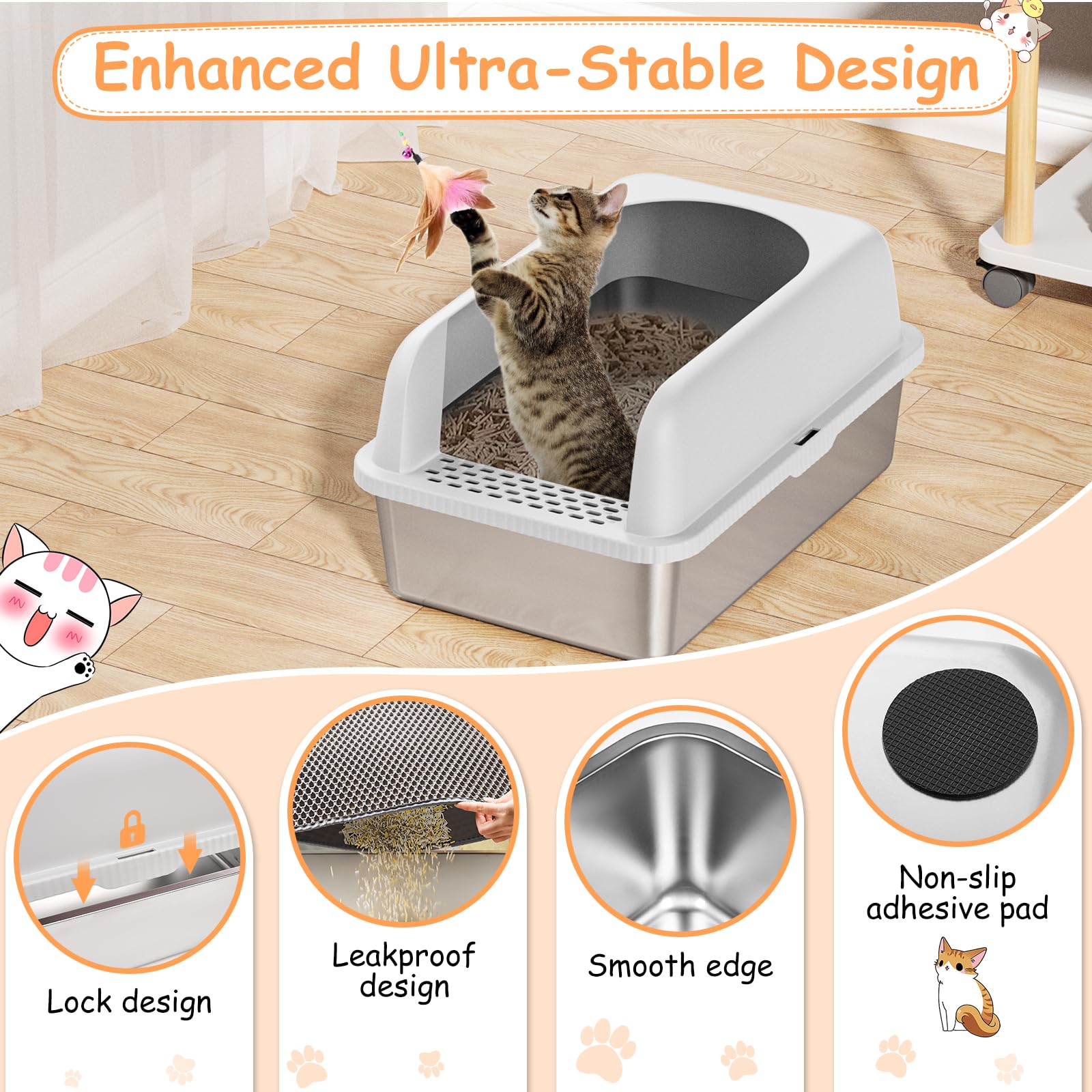 Enhanced Ultra-Stable Design

Lock design

Leakproof design

Smooth edge

Non-slip adhesive pad