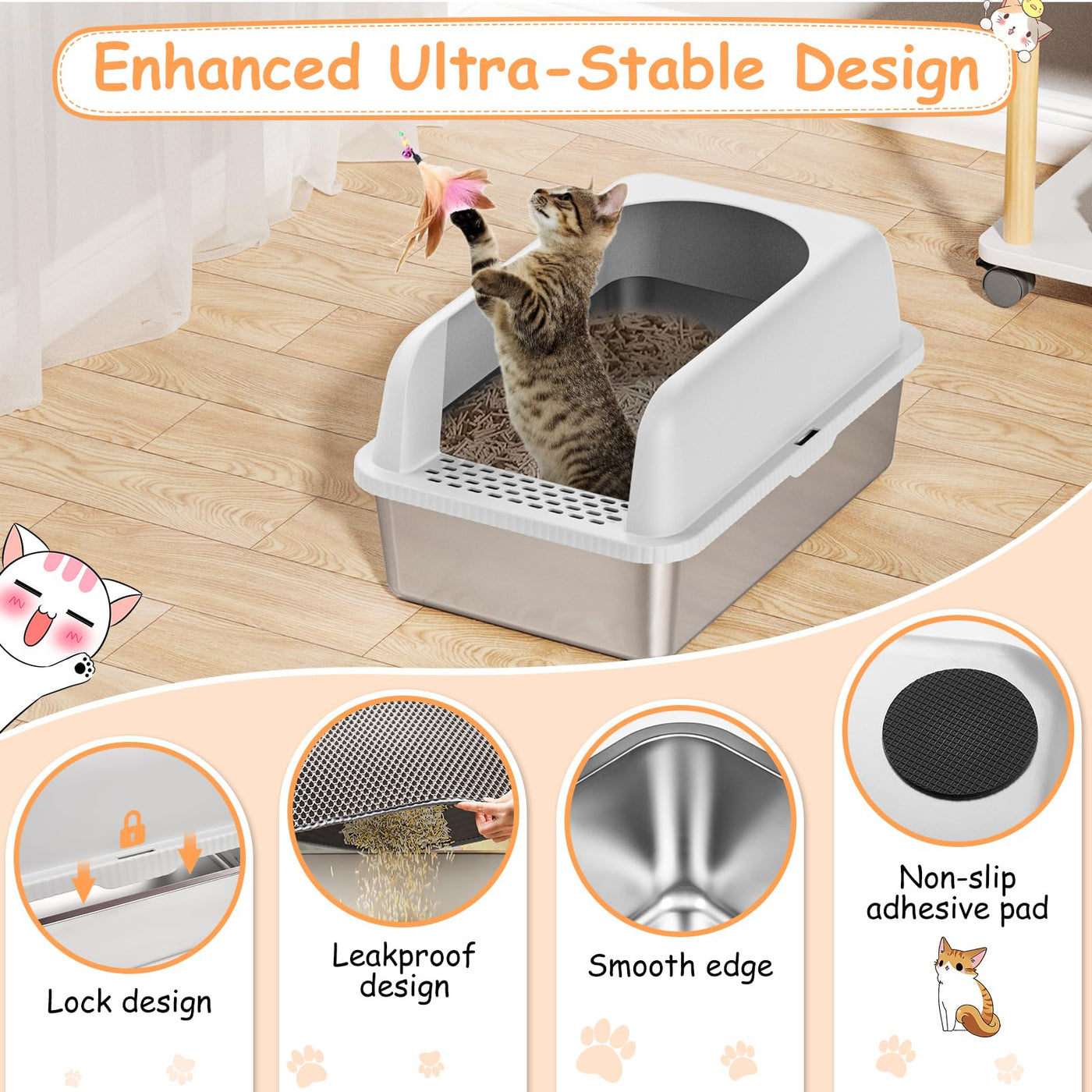 Enhanced Ultra-Stable Design

Lock design

Leakproof design

Smooth edge

Non-slip adhesive pad