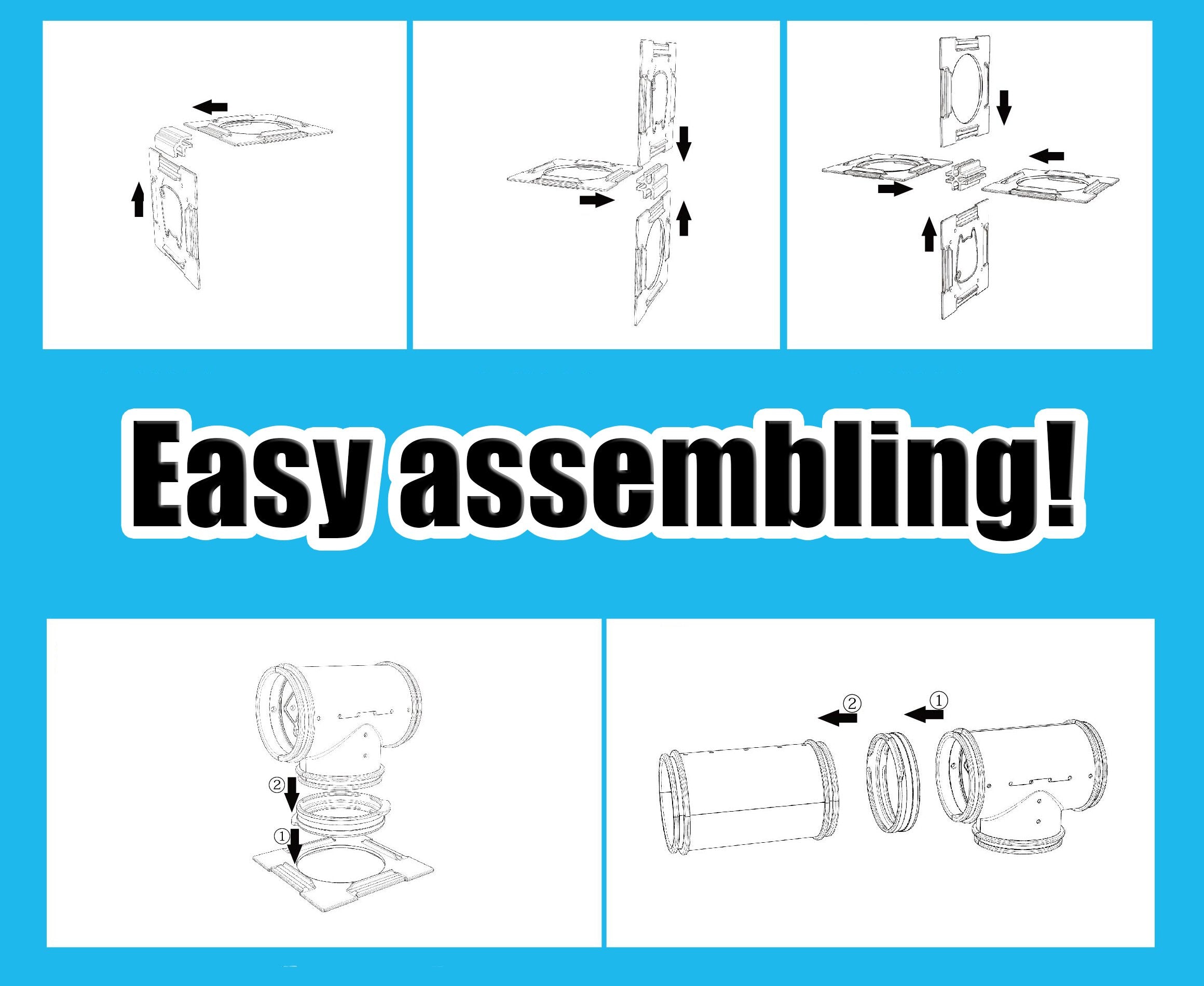 Easy assembling!

②
①

②
①