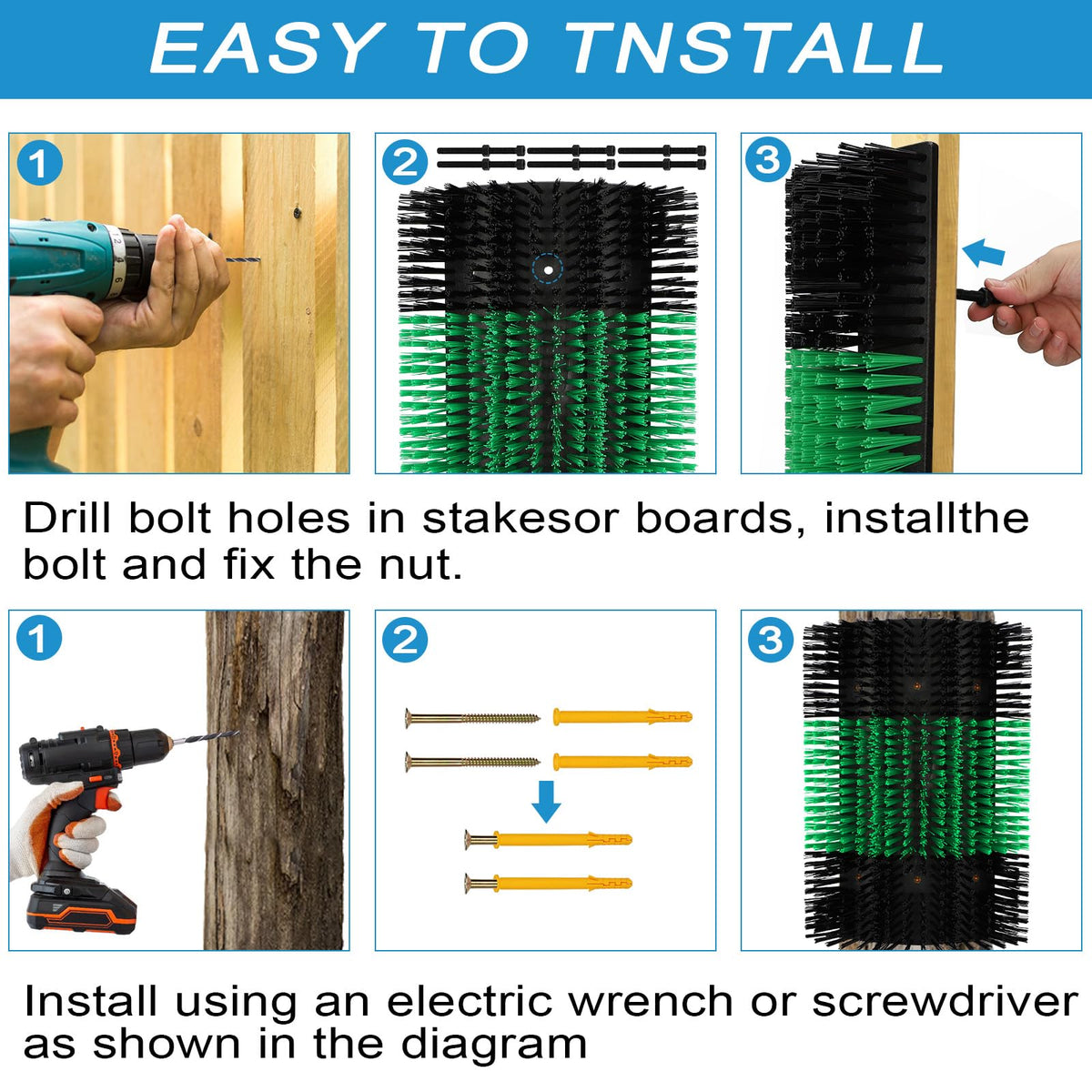 EASY TO TNSTALL

1

2

3

Drill bolt holes in stakesor boards, installthe bolt and fix the nut.

1

2

3

Install using an electric wrench or screwdriver as shown in the diagram