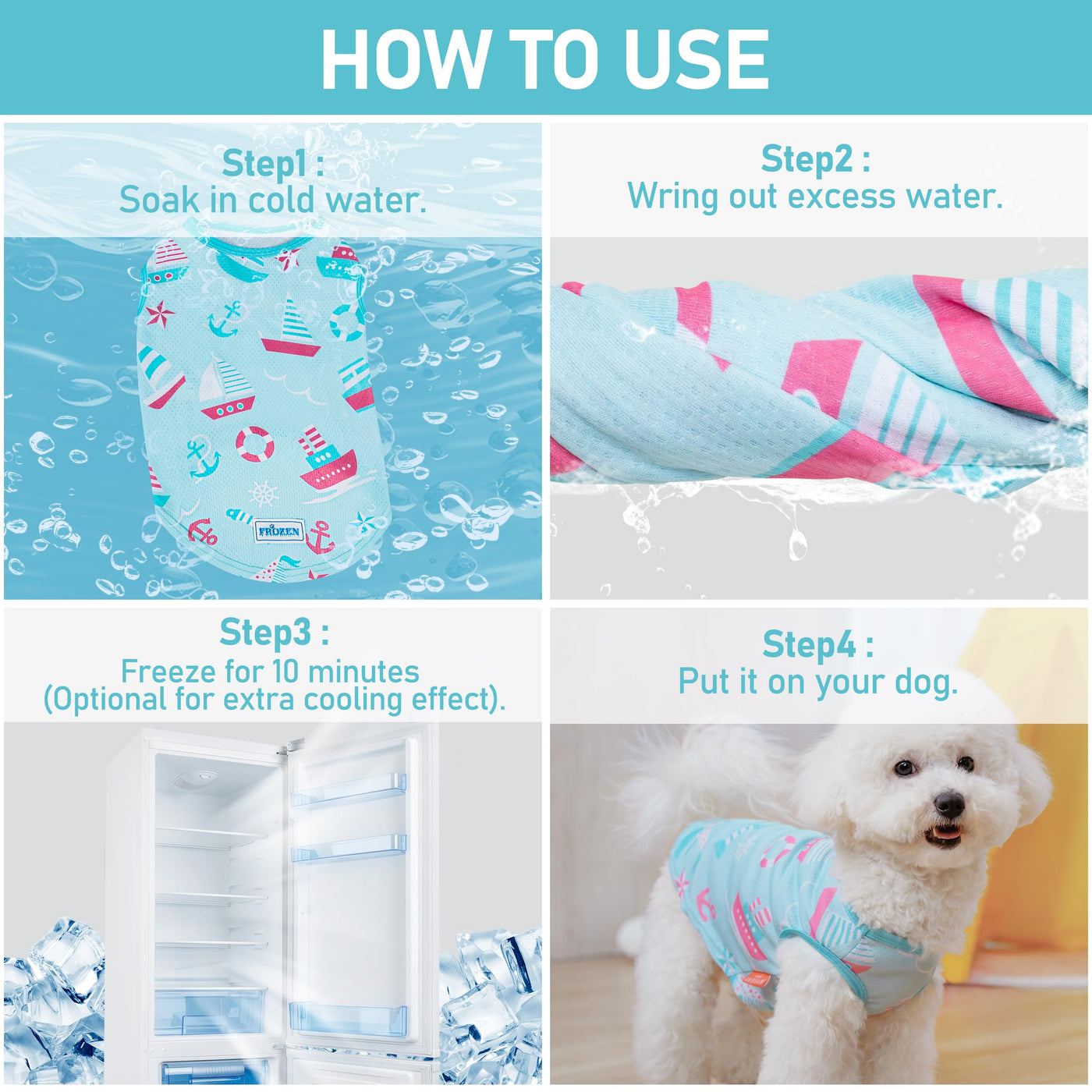 HOW TO USE

Step1 :
Soak in cold water.

FROZEN

Step2 :
Wring out excess water.

Step3 :
Freeze for 10 minutes
(Optional for extra cooling effect).

Step4 :
Put it on your dog.