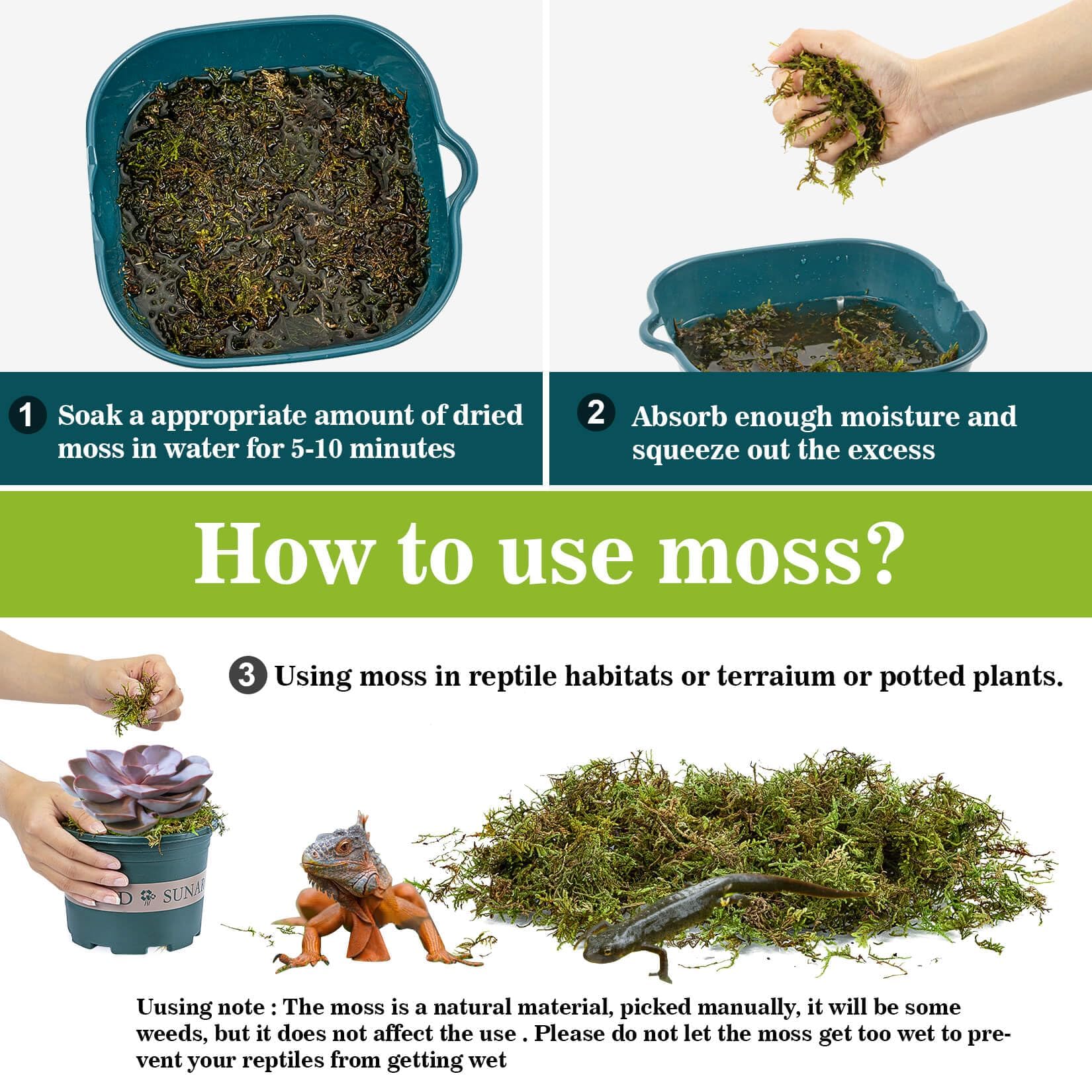 1 Soak a appropriate amount of dried moss in water for 5-10 minutes

2 Absorb enough moisture and squeeze out the excess

How to use moss?

3 Using moss in reptile habitats or terraium or potted plants.

D SUNAR

Uusing note : The moss is a natural material, picked manually, it will be some weeds, but it does not affect the use . Please do not let the moss get too wet to prevent your reptiles from getting wet