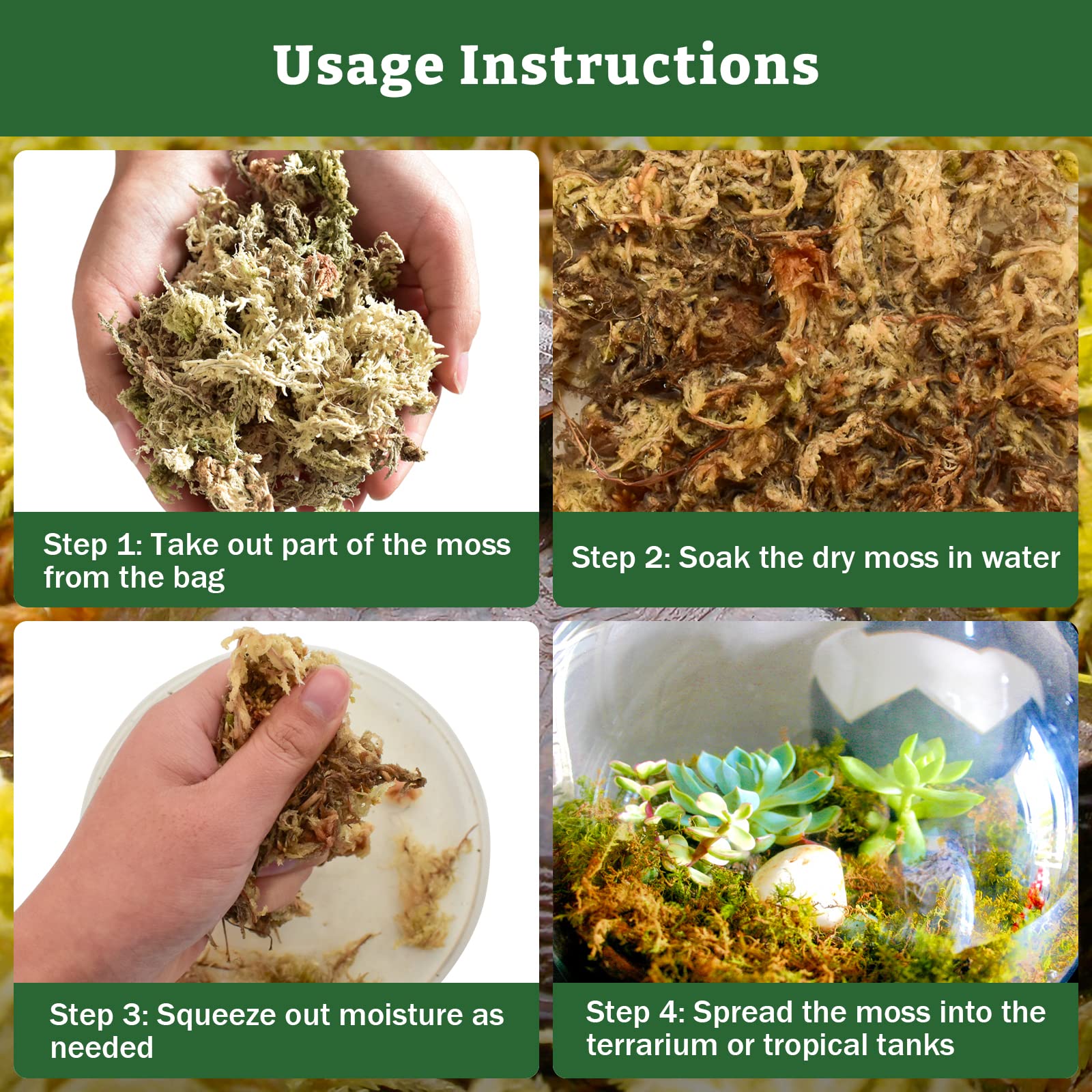 Usage Instructions

Step 1: Take out part of the moss from the bag

Step 2: Soak the dry moss in water

Step 3: Squeeze out moisture as needed

Step 4: Spread the moss into the terrarium or tropical tanks