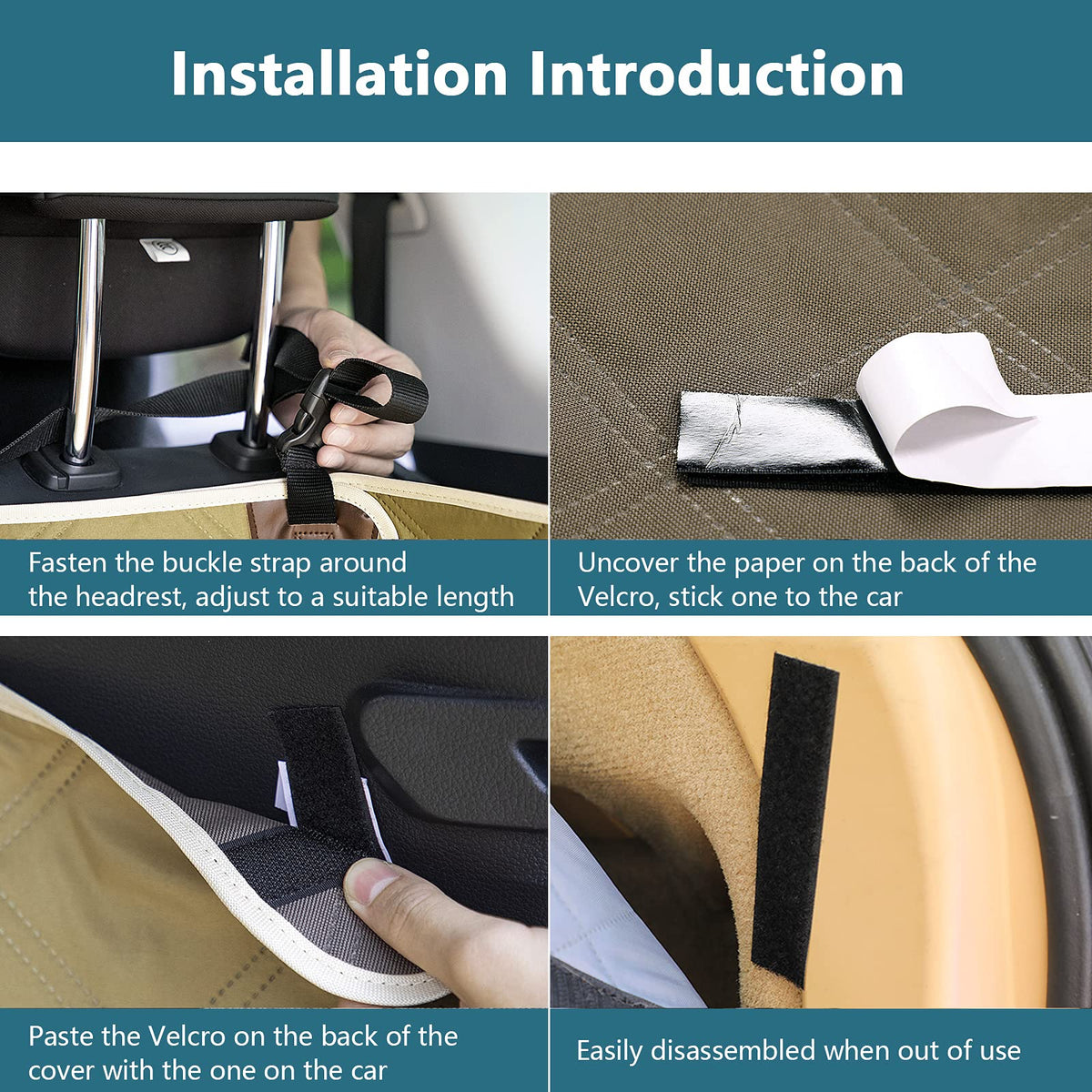 Installation Introduction

Fasten the buckle strap around the headrest, adjust to a suitable length

Uncover the paper on the back of the Velcro, stick one to the car

Paste the Velcro on the back of the cover with the one on the car

Easily disassembled when out of use