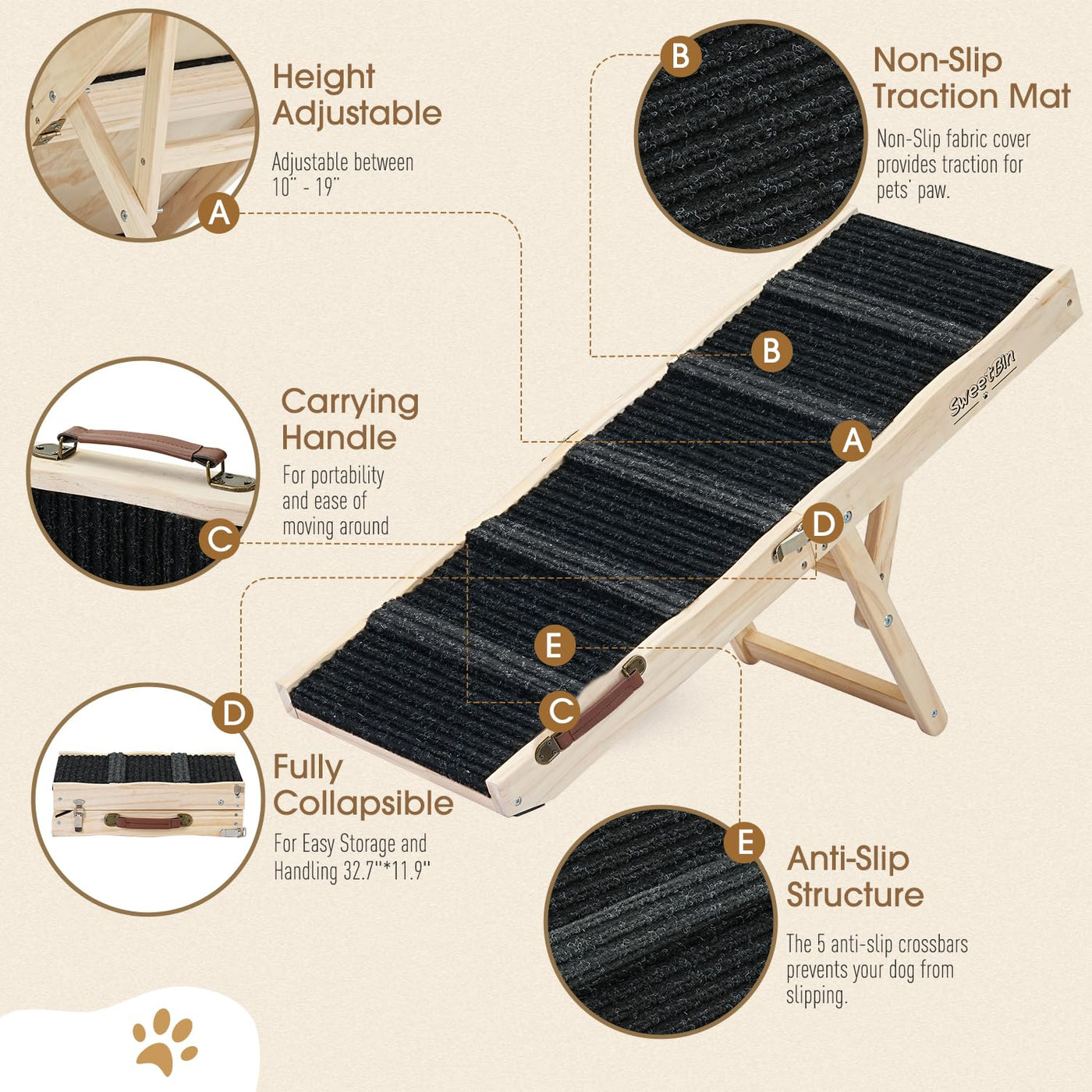 A

Height Adjustable

Adjustable between 10" - 19"

B

Non-Slip Traction Mat

Non-Slip fabric cover provides traction for pets' paw.

B

SweetBin

A

C

Carrying Handle

For portability and ease of moving around

D

E

C

D

Fully Collapsible

For Easy Storage and Handling 32.7"*11.9"

E

Anti-Slip Structure

The 5 anti-slip crossbars prevents your dog from slipping.