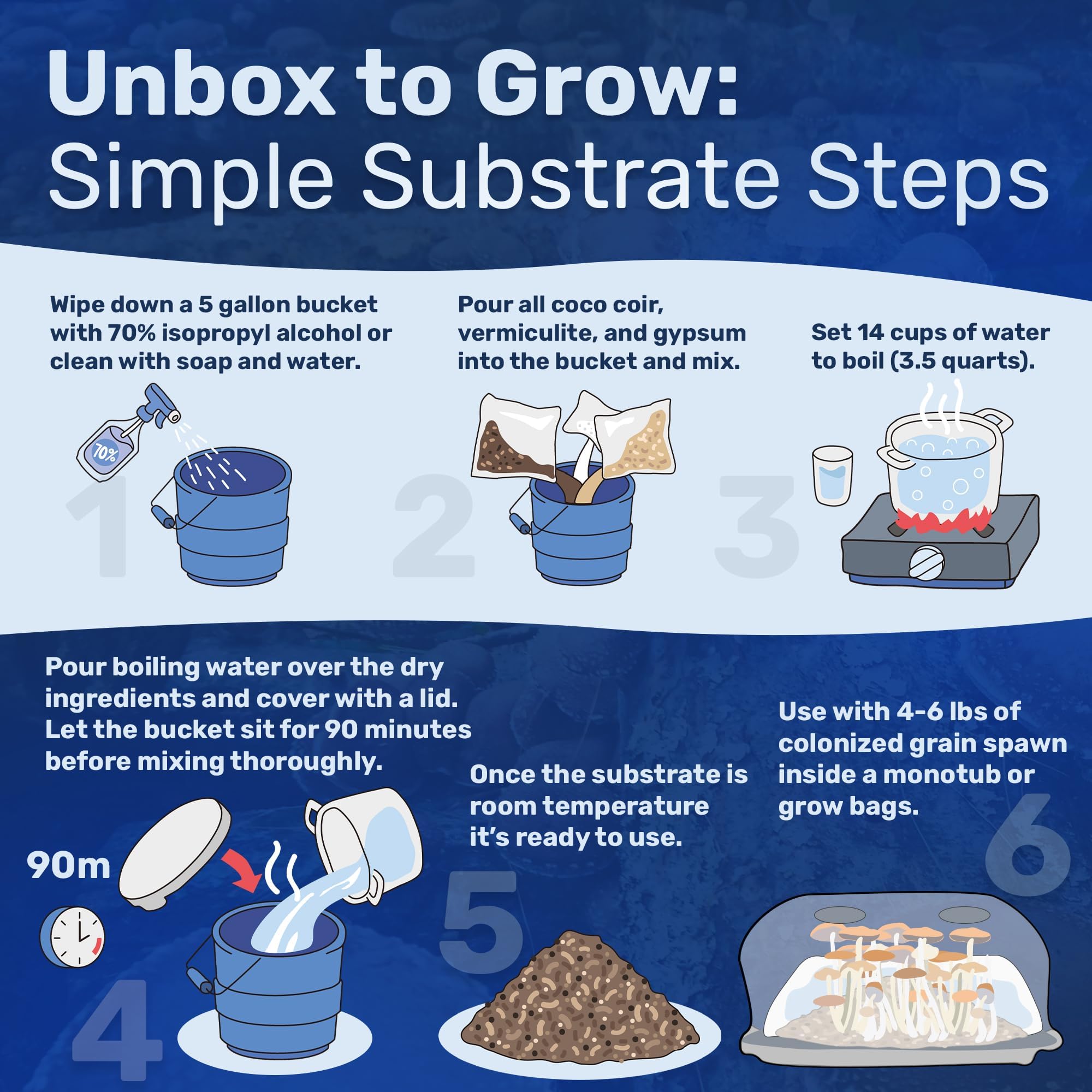 Unbox to Grow:
Simple Substrate Steps

Wipe down a 5 gallon bucket with 70% isopropyl alcohol or clean with soap and water.

70%

1

Pour all coco coir, vermiculite, and gypsum into the bucket and mix.

2

Set 14 cups of water to boil (3.5 quarts).

3

Pour boiling water over the dry ingredients and cover with a lid. Let the bucket sit for 90 minutes before mixing thoroughly.

90m

4

Once the substrate is room temperature it's ready to use.

5

Use with 4-6 lbs of colonized grain spawn inside a monotub or grow bags.

6