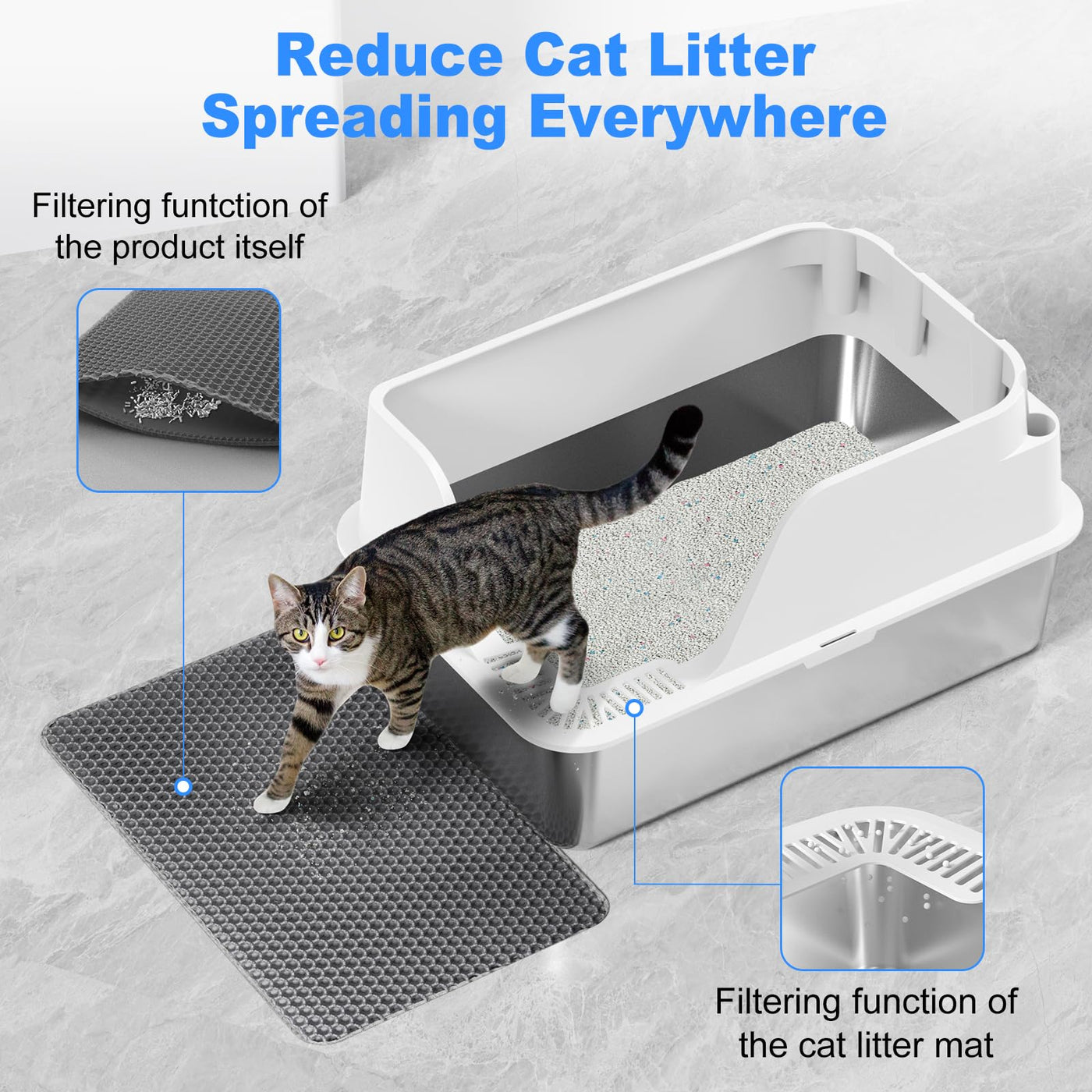 Reduce Cat Litter Spreading Everywhere

Filtering funtction of the product itself

Filtering function of the cat litter mat