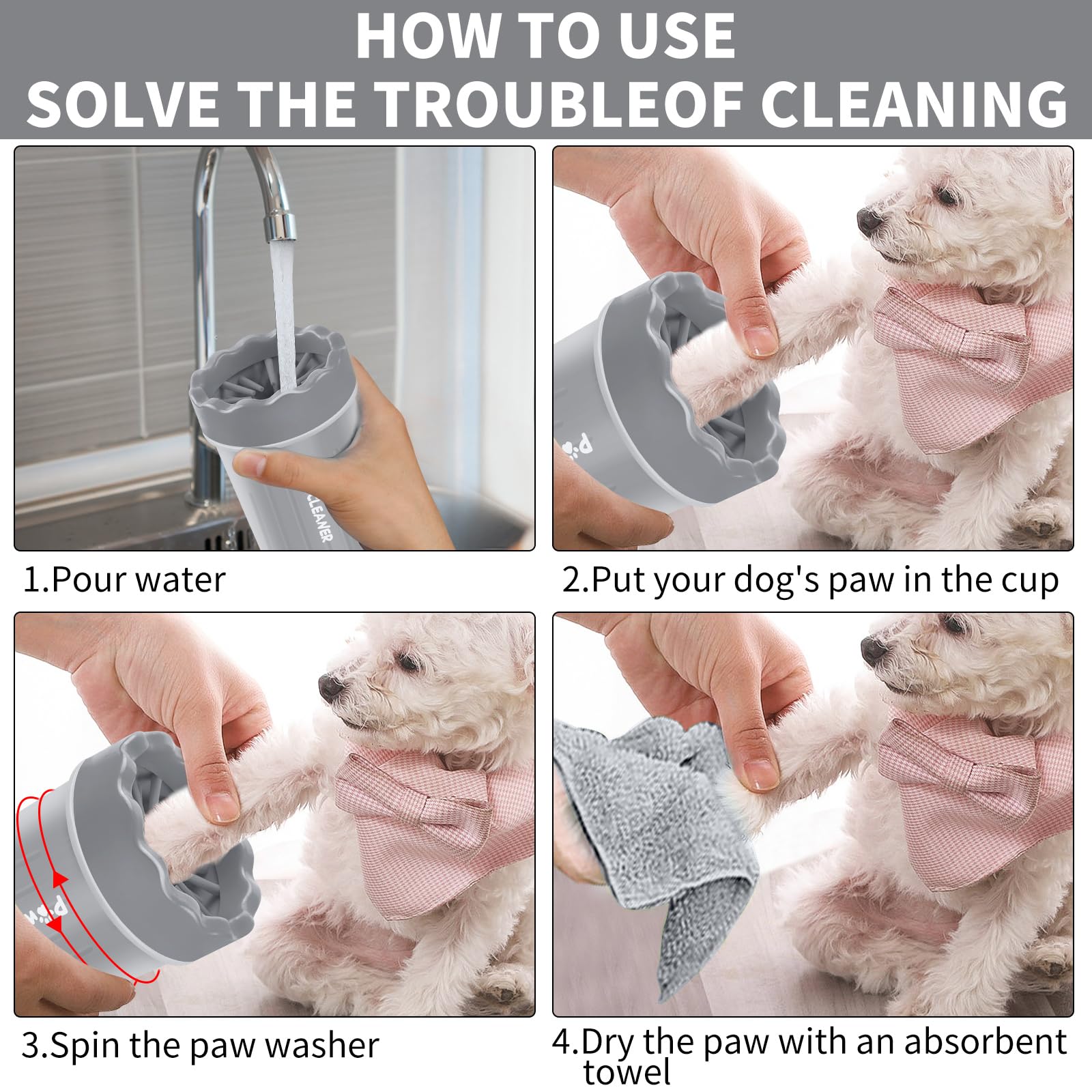 HOW TO USE
SOLVE THE TROUBLEOF CLEANING

CLEANER

1.Pour water

2.Put your dog's paw in the cup

3.Spin the paw washer

4.Dry the paw with an absorbent towel