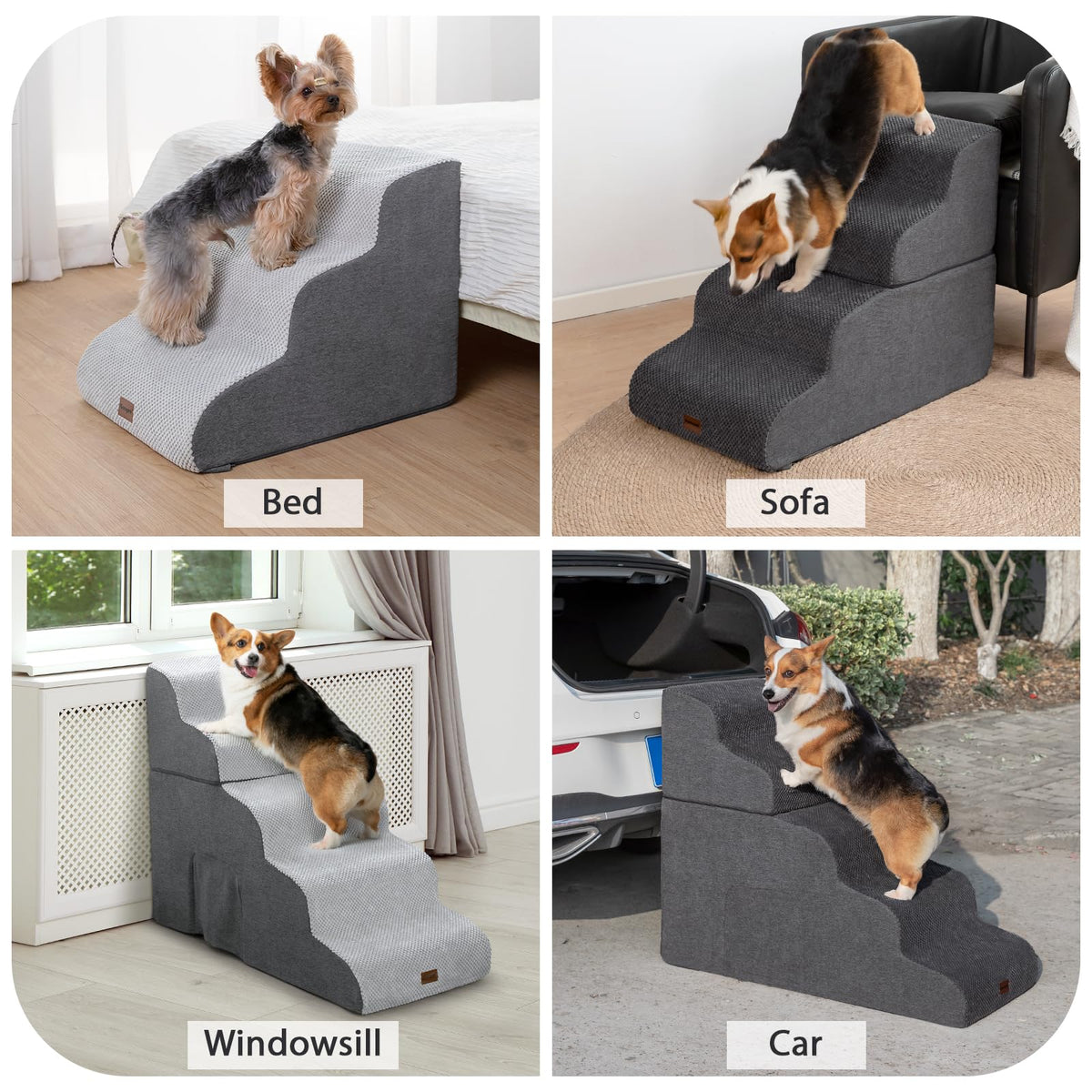 Bed

Sofa

Windowsill

Car