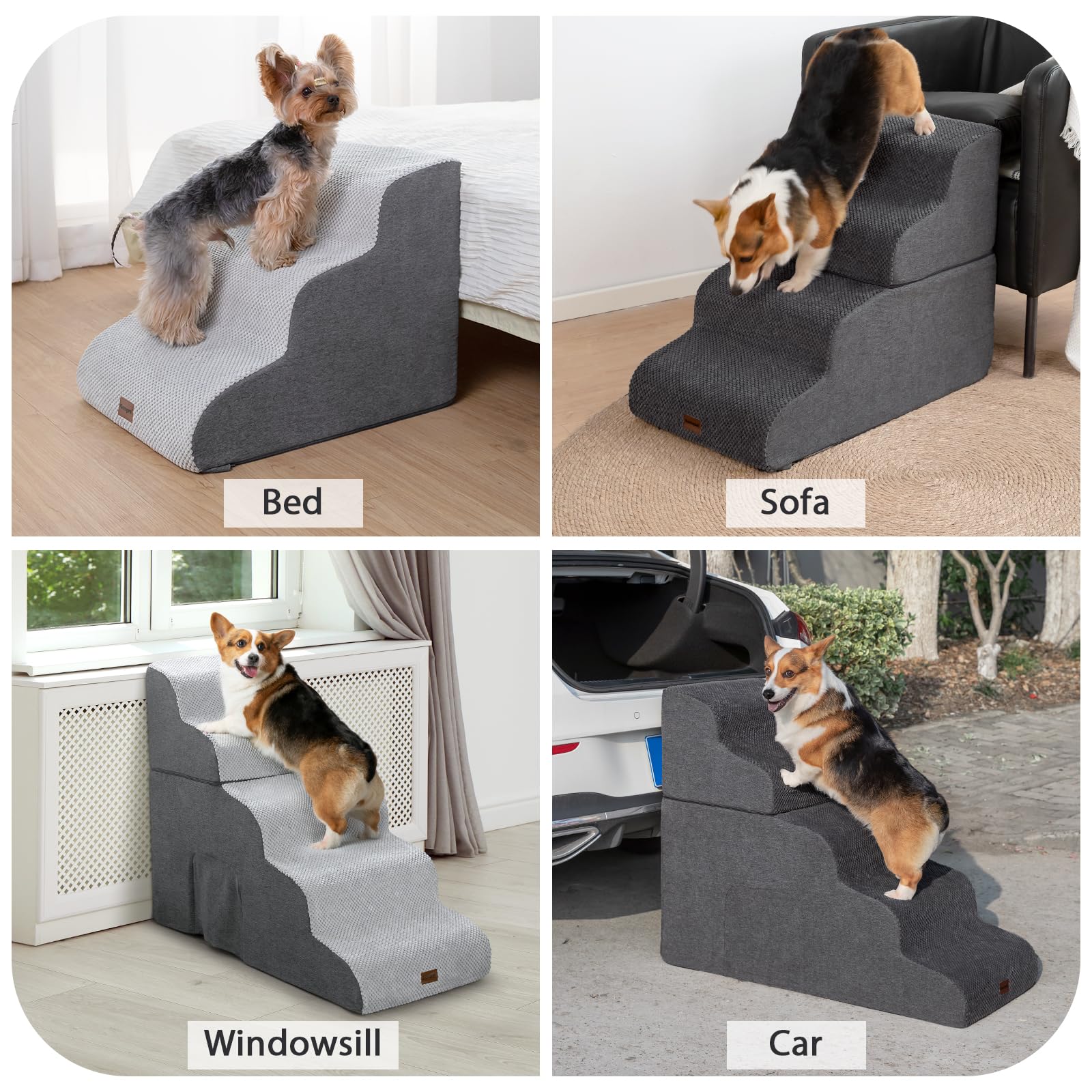 Bed

Sofa

Windowsill

Car