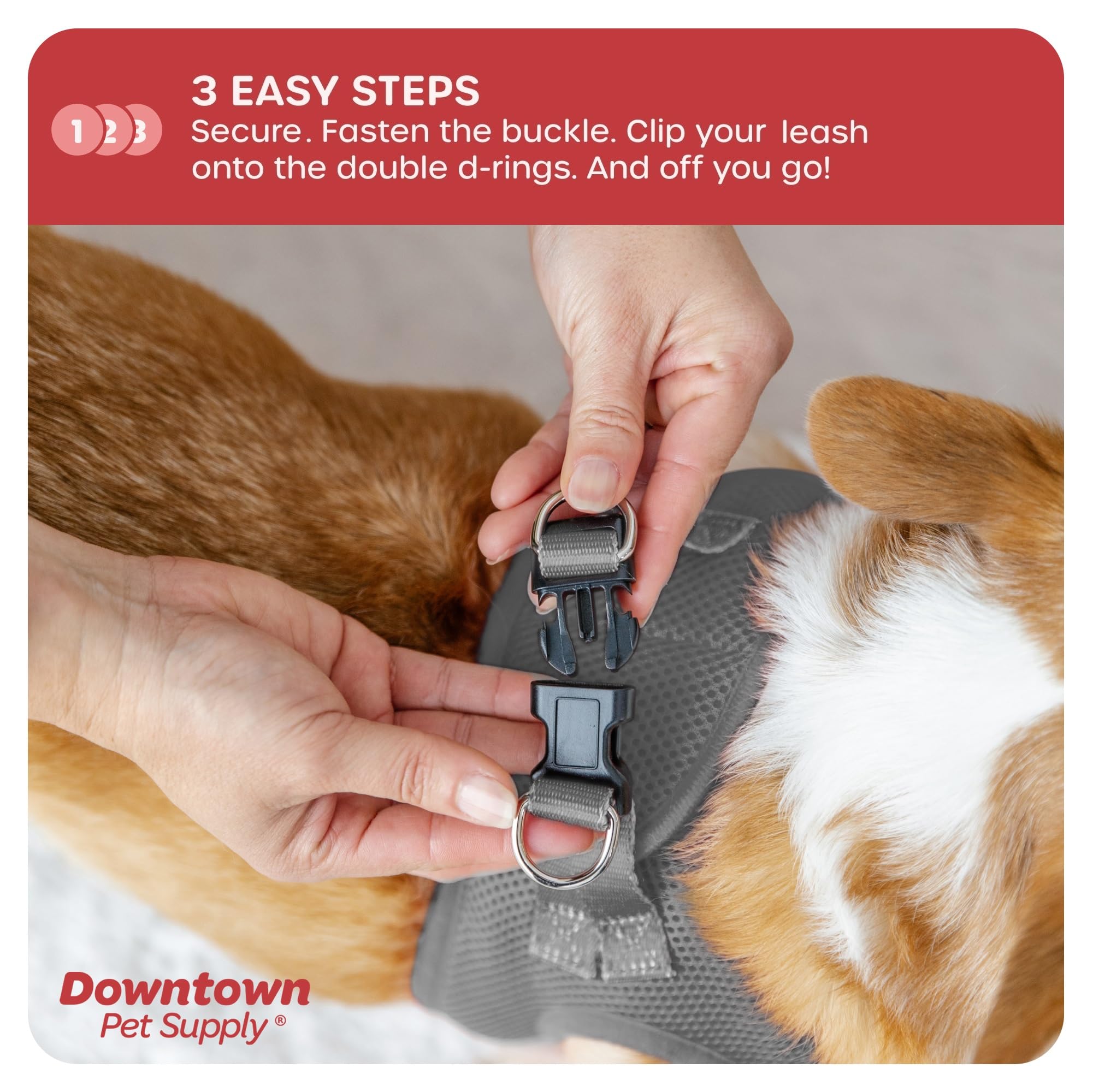 1 2 3

3 EASY STEPS

Secure. Fasten the buckle. Clip your leash onto the double d-rings. And off you go!

Downtown
Pet Supply ®