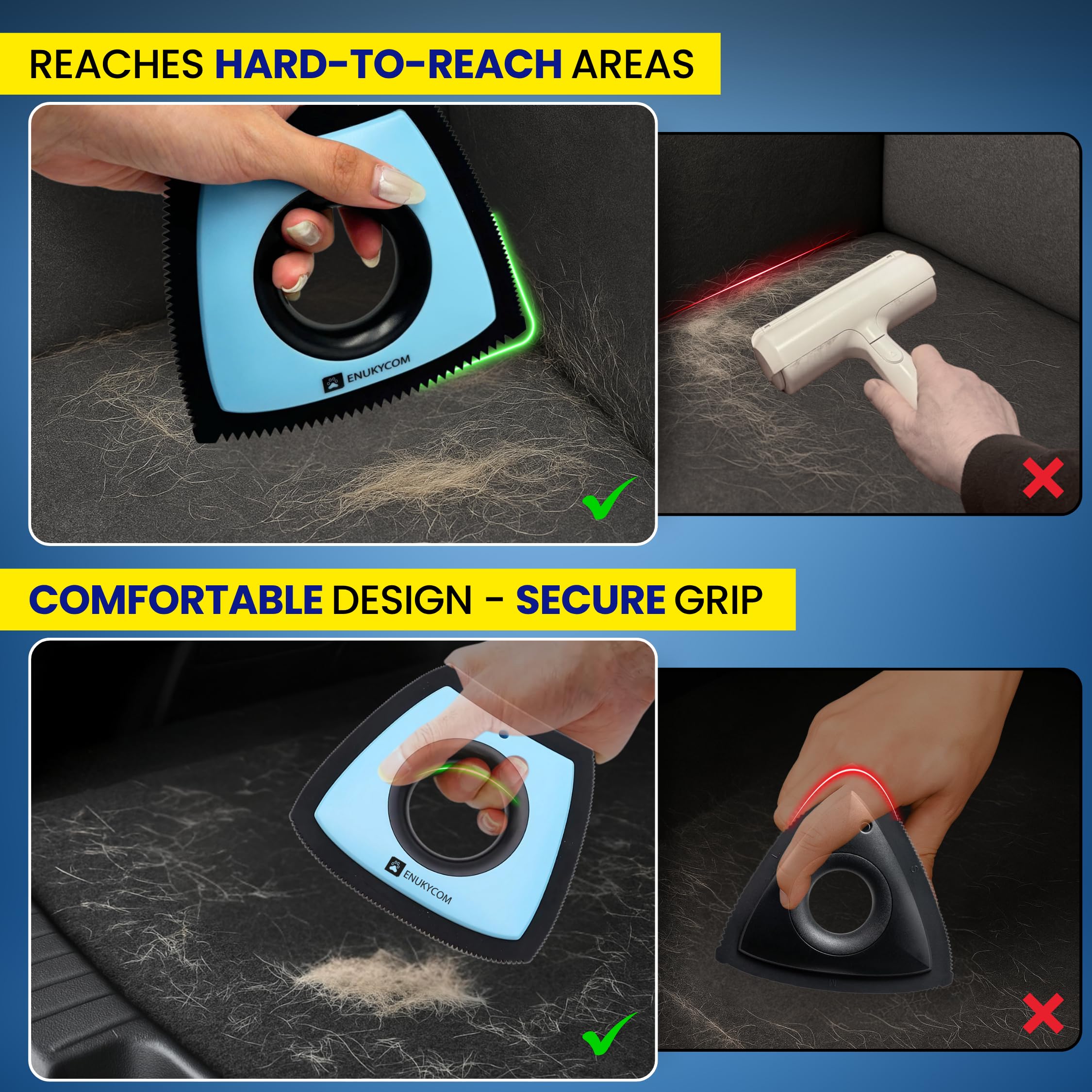 REACHES HARD-TO-REACH AREAS

ENUKYCOM

COMFORTABLE DESIGN - SECURE GRIP

ENUKYCOM