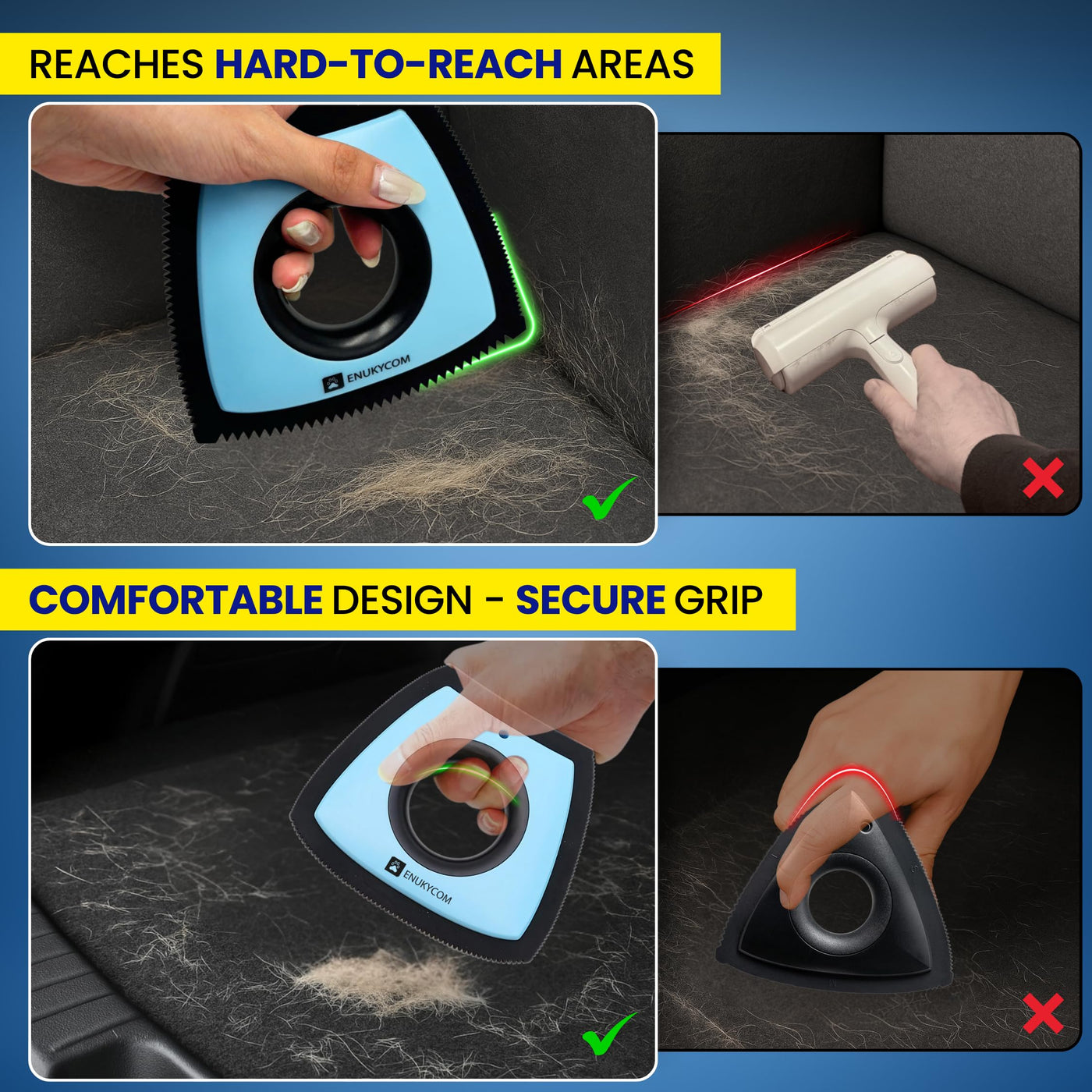 REACHES HARD-TO-REACH AREAS

ENUKYCOM

COMFORTABLE DESIGN - SECURE GRIP

ENUKYCOM