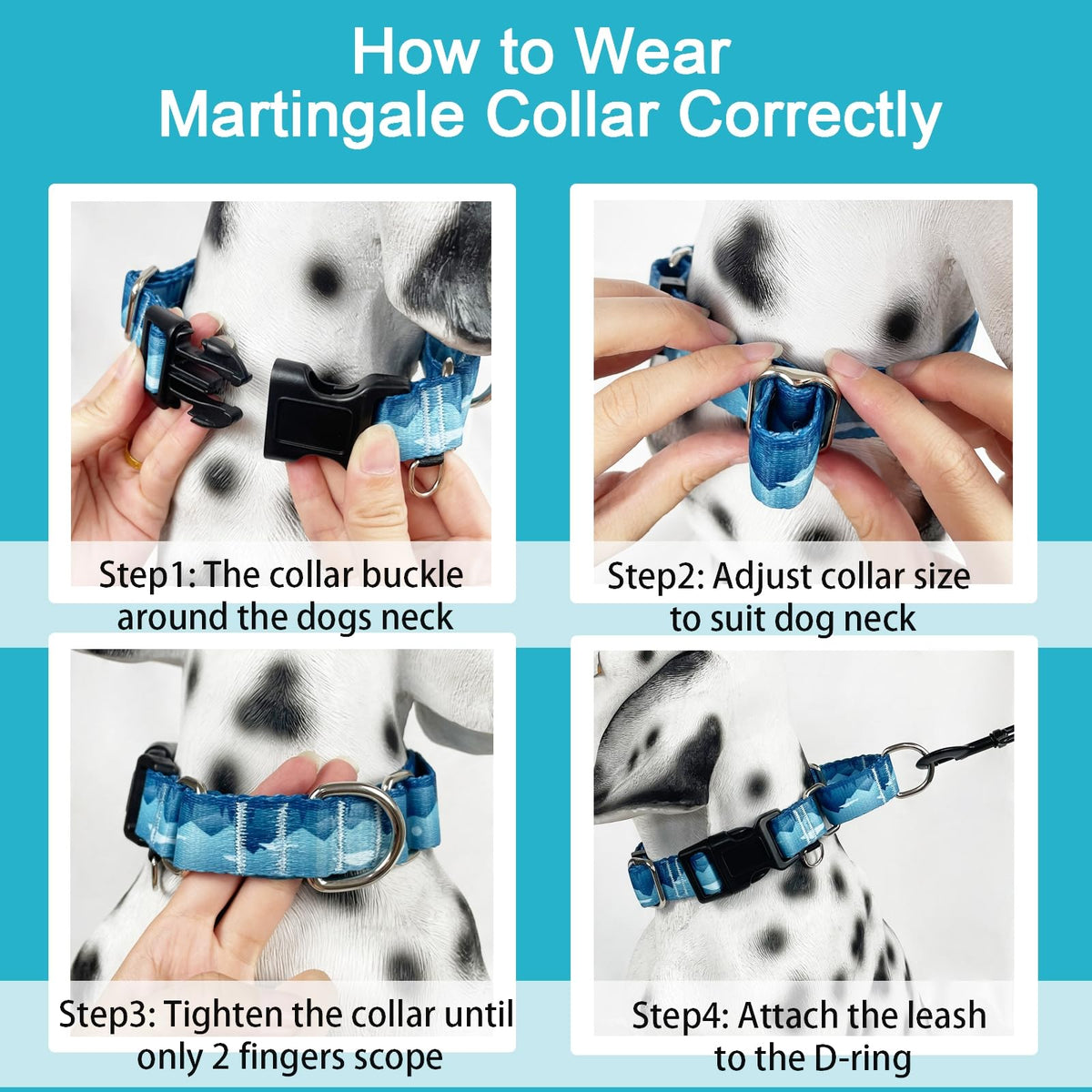 How to Wear Martingale Collar Correctly

Step1: The collar buckle around the dogs neck

Step2: Adjust collar size to suit dog neck

Step3: Tighten the collar until only 2 fingers scope

Step4: Attach the leash to the D-ring