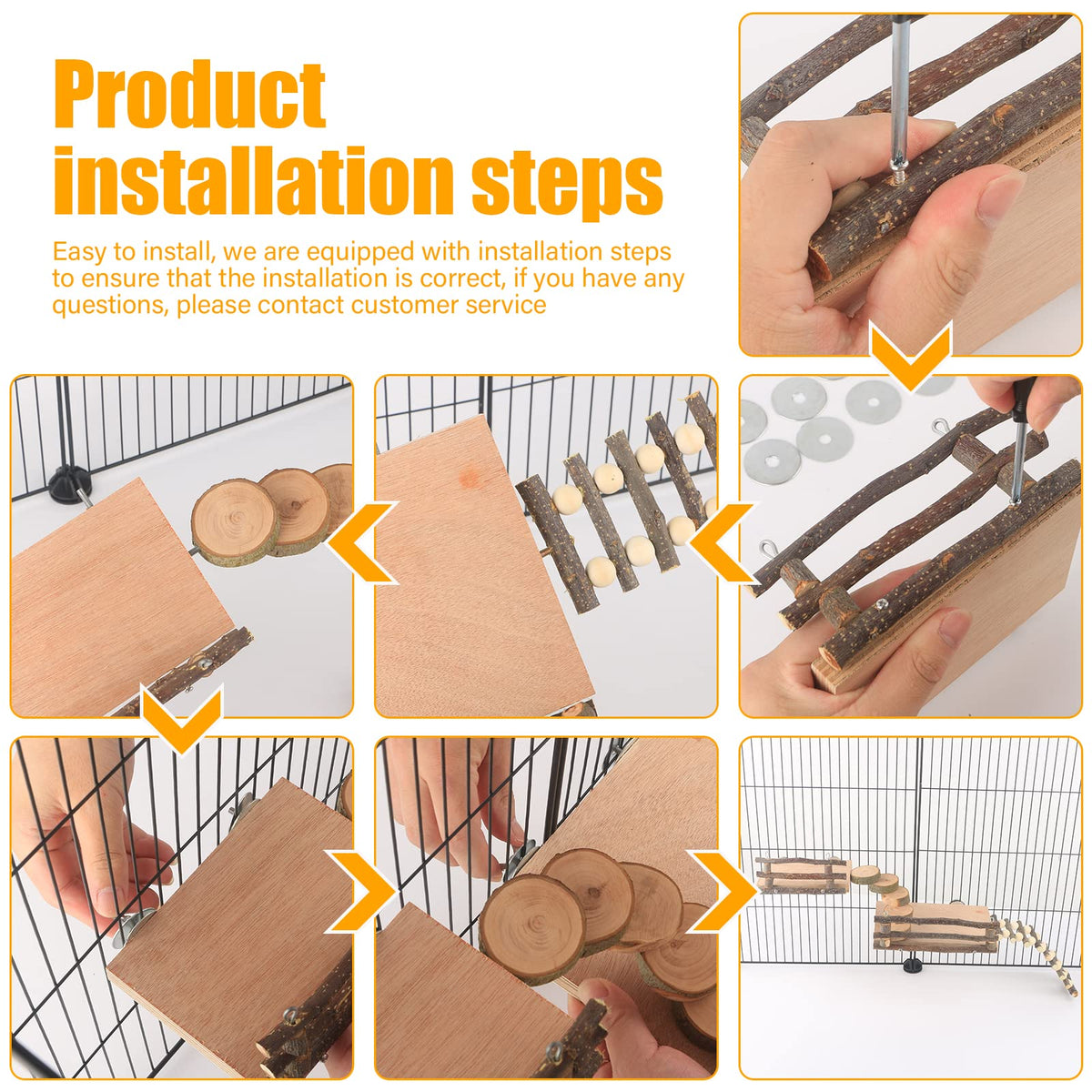 Product installation steps

Easy to install, we are equipped with installation steps to ensure that the installation is correct, if you have any questions, please contact customer service