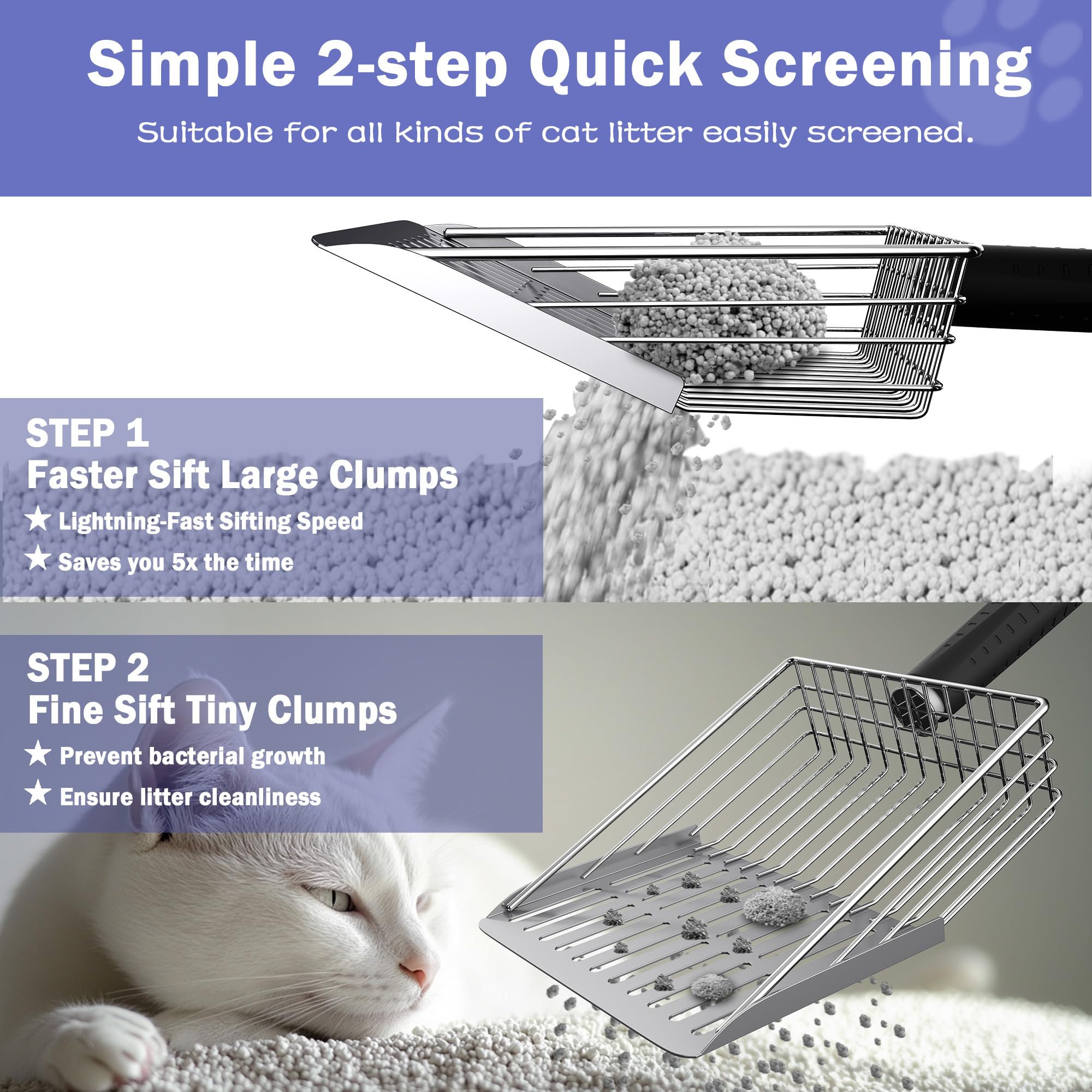 Simple 2-step Quick Screening

Suitable for all kinds of cat litter easily screened.

STEP 1
Faster Sift Large Clumps
★ Lightning-Fast Sifting Speed
★ Saves you 5x the time

STEP 2
Fine Sift Tiny Clumps
★ Prevent bacterial growth
★ Ensure litter cleanliness