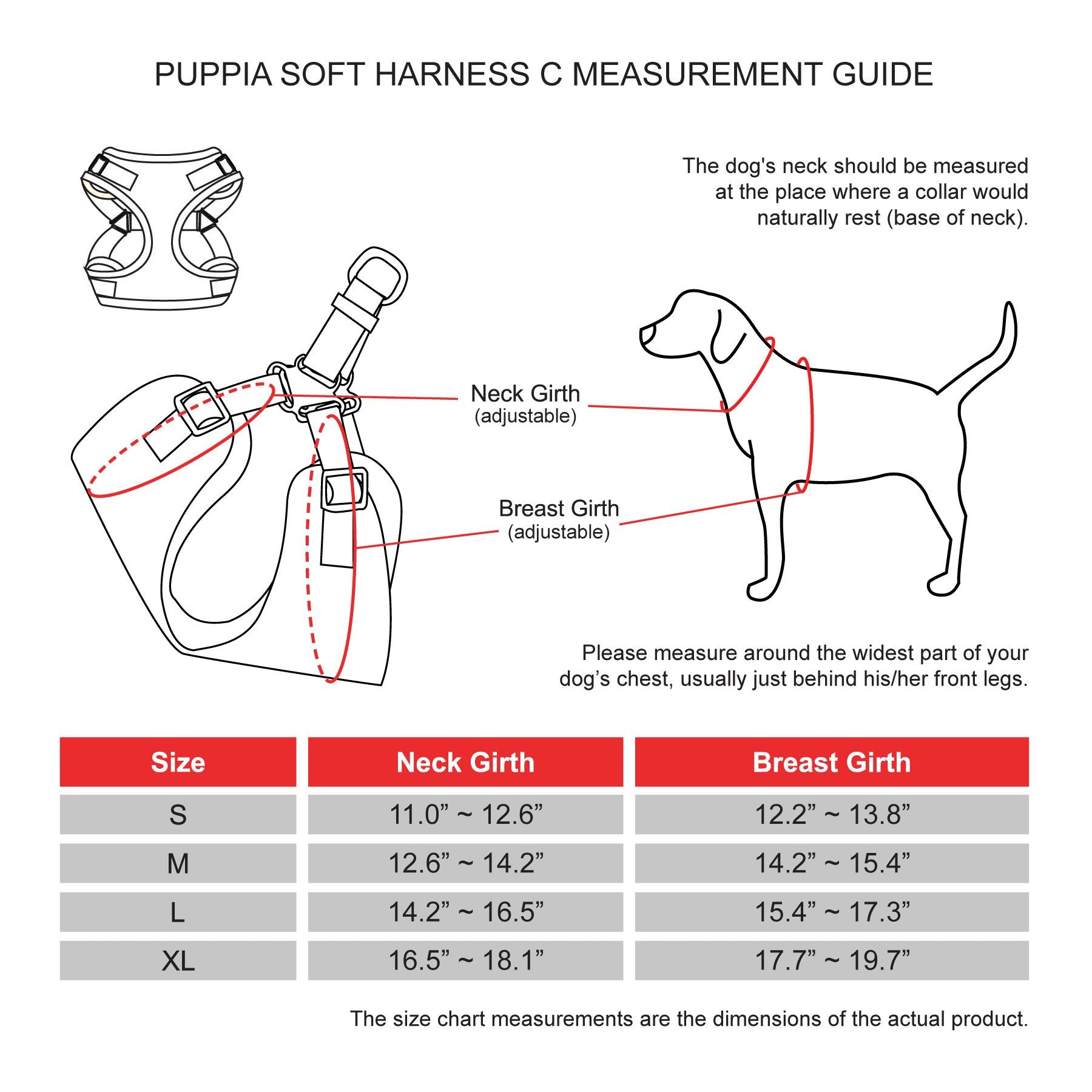 PUPPIA SOFT HARNESS C MEASUREMENT GUIDE

The dog's neck should be measured at the place where a collar would naturally rest (base of neck).

Neck Girth
(adjustable)

Breast Girth
(adjustable)

Please measure around the widest part of your dog's chest, usually just behind his/her front legs.

| Size | Neck Girth | Breast Girth |
|---|---|---|
| S | 11.0" ~ 12.6" | 12.2" ~ 13.8" |
| M | 12.6" ~ 14.2" | 14.2" ~ 15.4" |
| L | 14.2" ~ 16.5" | 15.4" ~ 17.3" |
| XL | 16.5" ~ 18.1" | 17.7" ~ 19.7" |

The size chart measurements are the dimensions of the actual product.