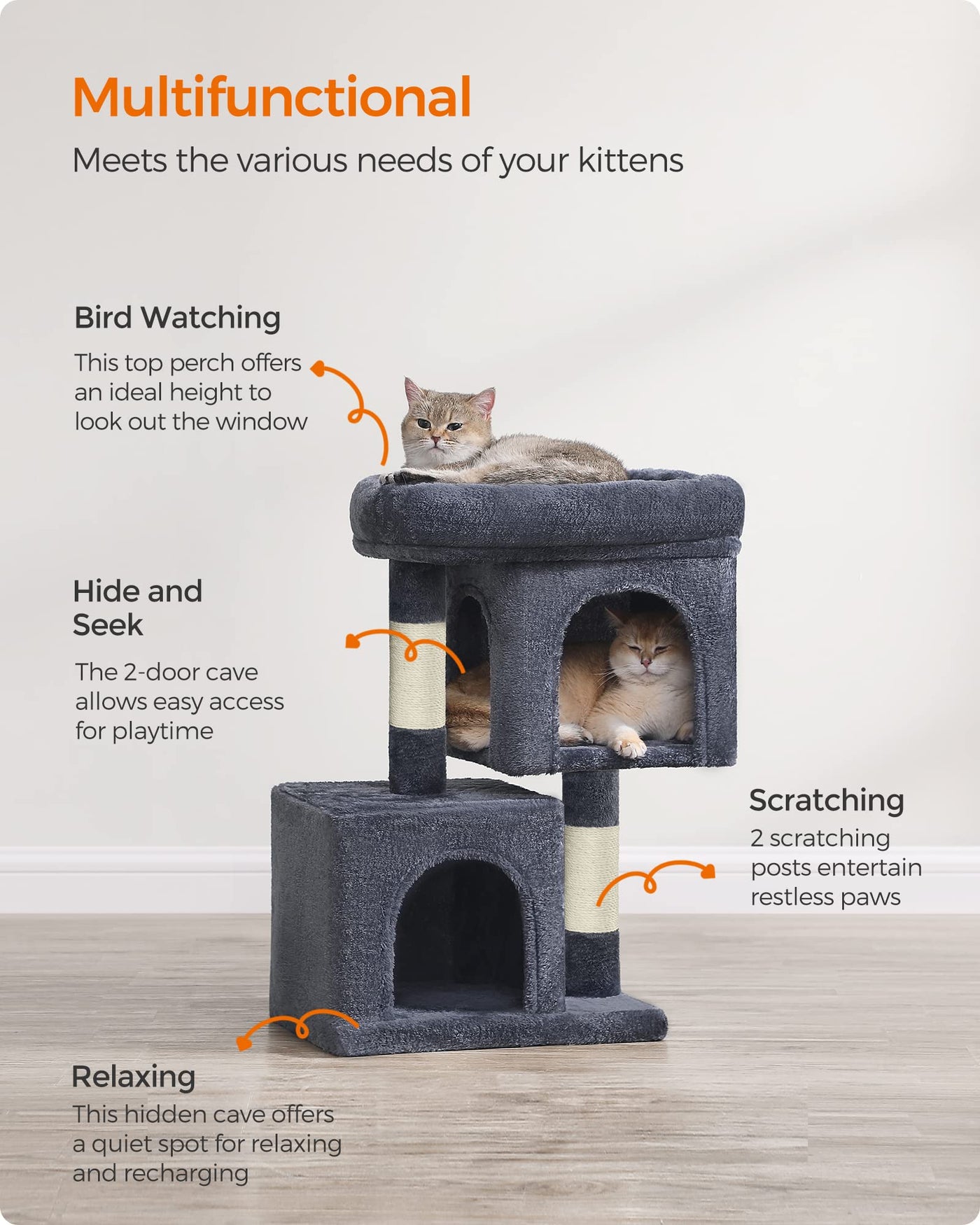 Multifunctional

Meets the various needs of your kittens

Bird Watching

This top perch offers an ideal height to look out the window

Hide and Seek

The 2-door cave allows easy access for playtime

Scratching

2 scratching posts entertain restless paws

Relaxing

This hidden cave offers a quiet spot for relaxing and recharging