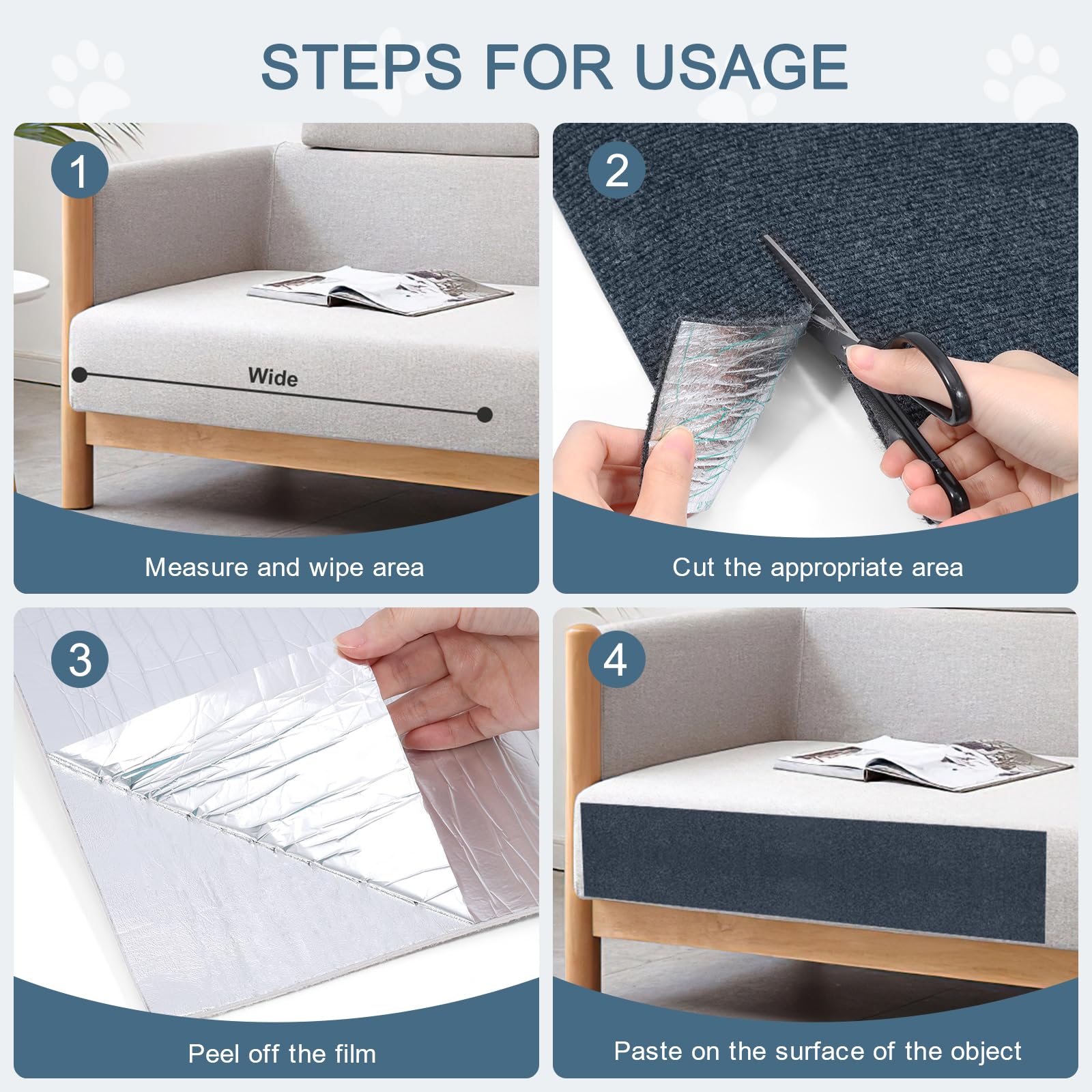 STEPS FOR USAGE

1

Wide

Measure and wipe area

2

Cut the appropriate area

3

Peel off the film

4

Paste on the surface of the object