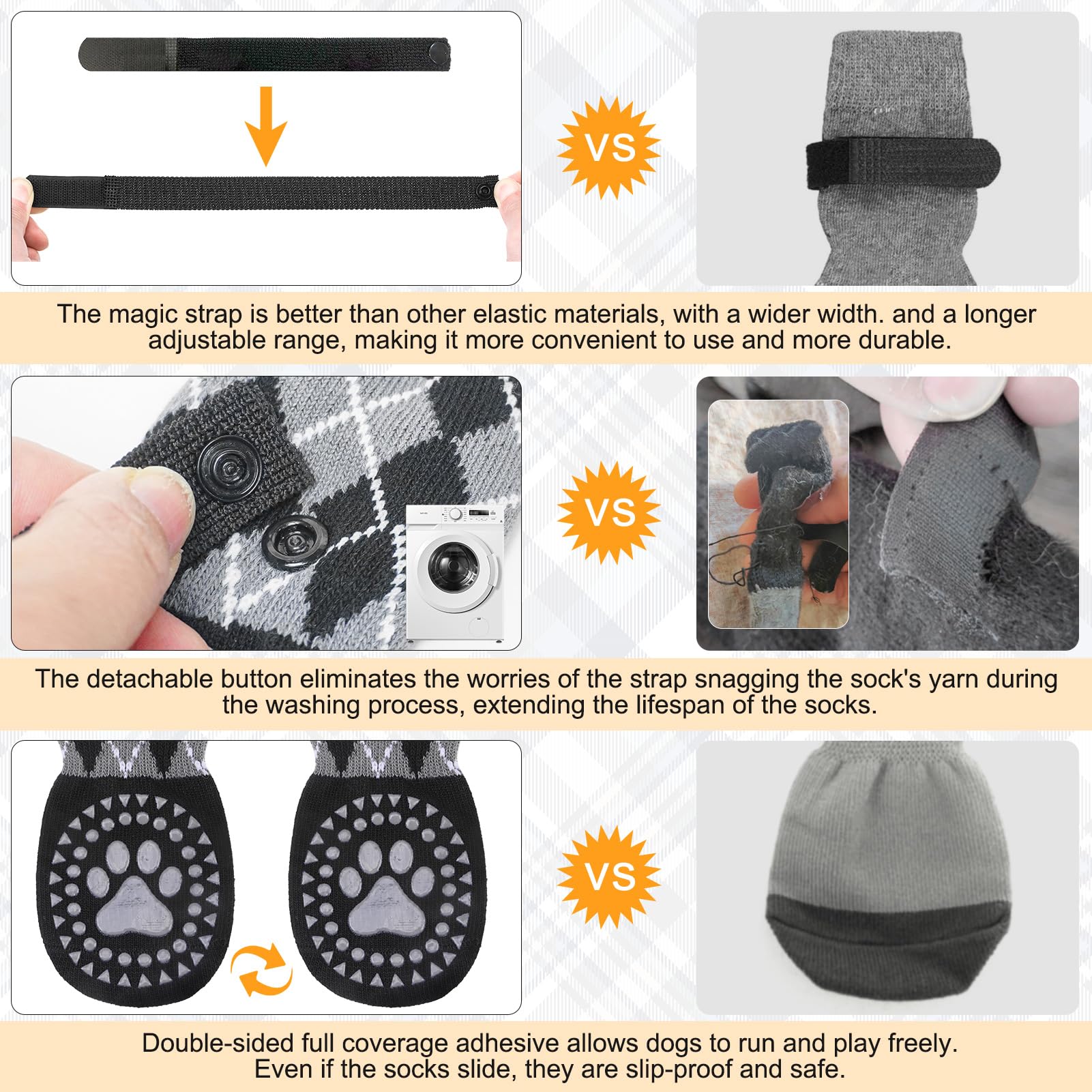 VS

The magic strap is better than other elastic materials, with a wider width. and a longer adjustable range, making it more convenient to use and more durable.

VS

The detachable button eliminates the worries of the strap snagging the sock's yarn during the washing process, extending the lifespan of the socks.

VS

Double-sided full coverage adhesive allows dogs to run and play freely. Even if the socks slide, they are slip-proof and safe.