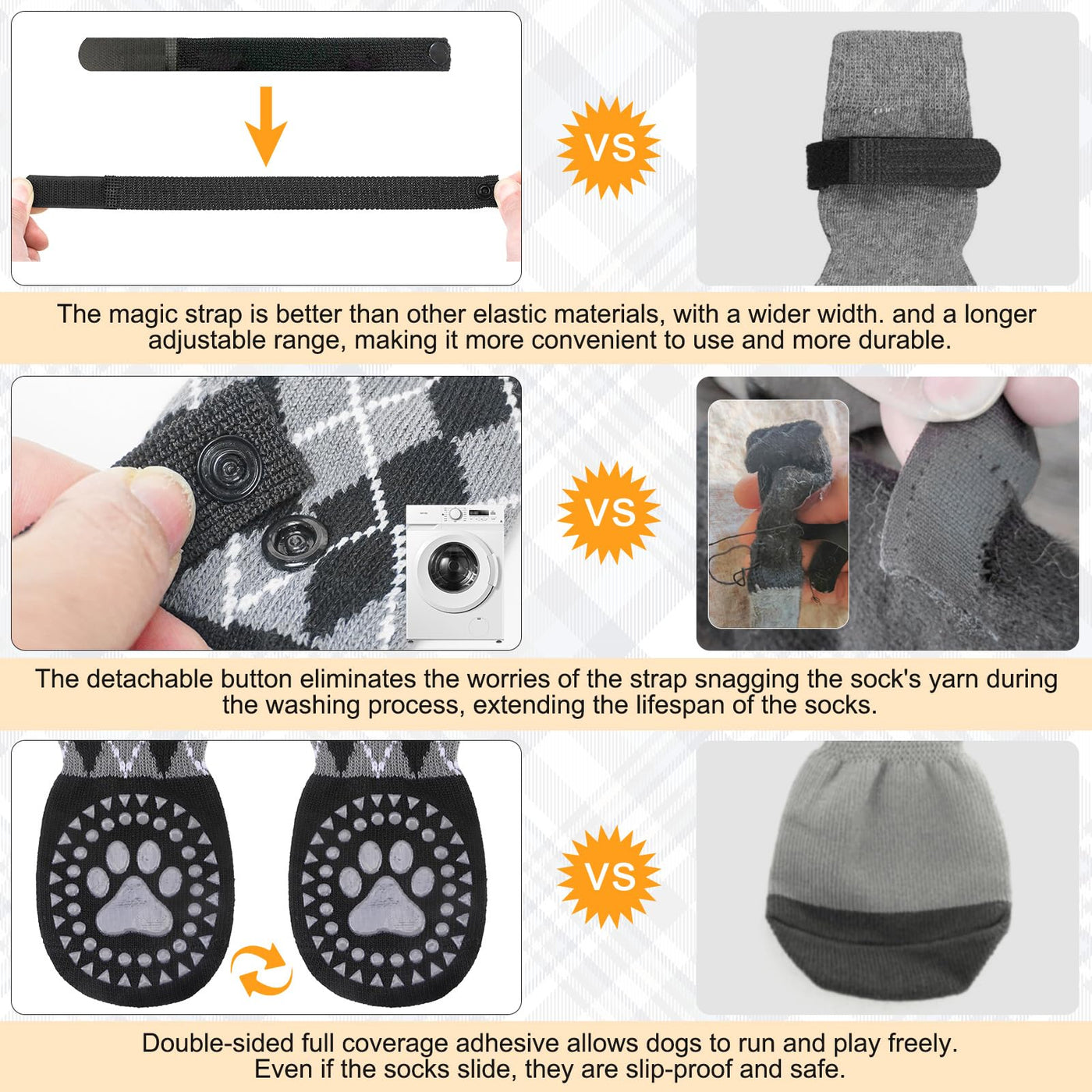 VS

The magic strap is better than other elastic materials, with a wider width. and a longer adjustable range, making it more convenient to use and more durable.

VS

The detachable button eliminates the worries of the strap snagging the sock's yarn during the washing process, extending the lifespan of the socks.

VS

Double-sided full coverage adhesive allows dogs to run and play freely. Even if the socks slide, they are slip-proof and safe.