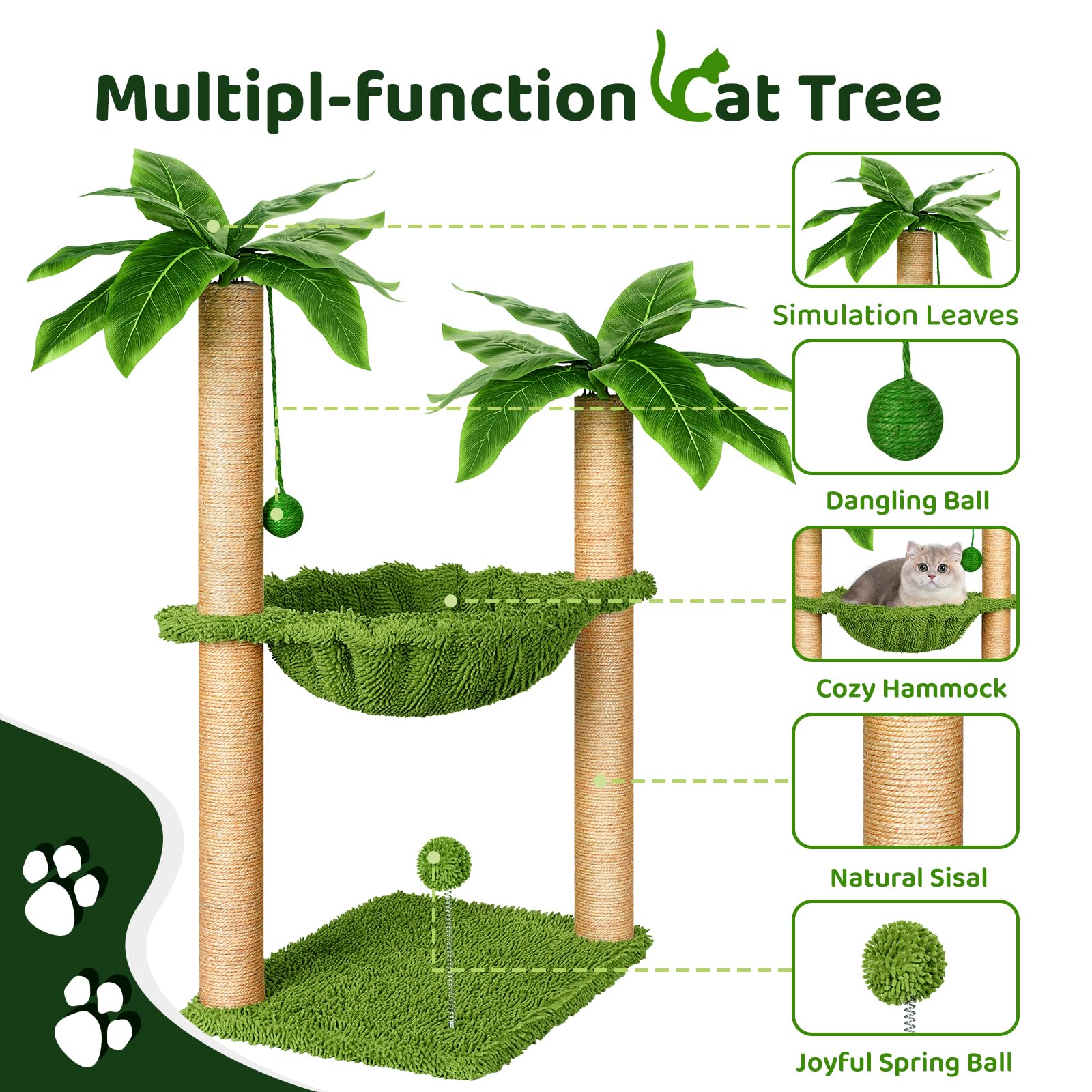 Multipl-function Cat Tree

Simulation Leaves

Dangling Ball

Cozy Hammock

Natural Sisal

Joyful Spring Ball