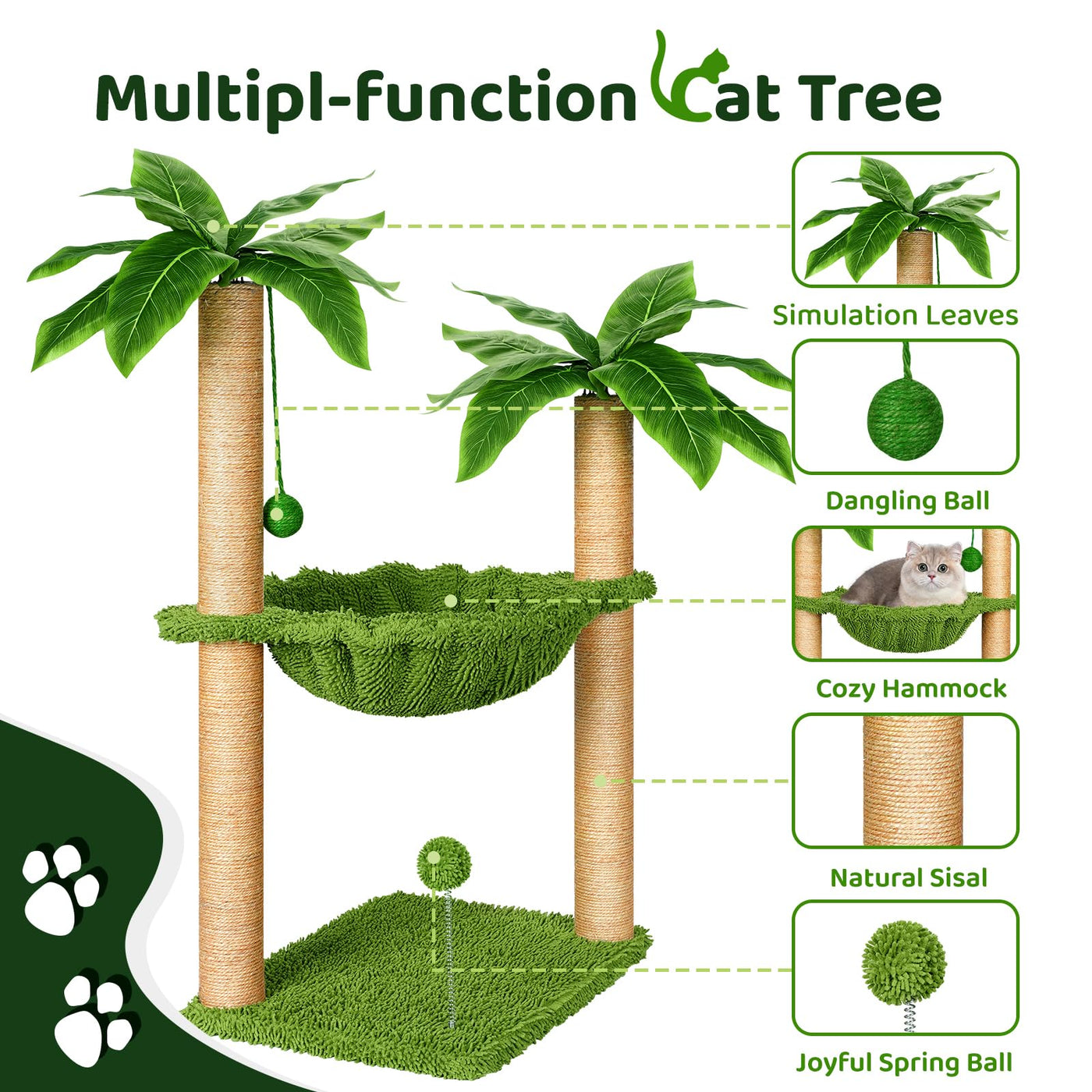 Multipl-function Cat Tree

Simulation Leaves

Dangling Ball

Cozy Hammock

Natural Sisal

Joyful Spring Ball