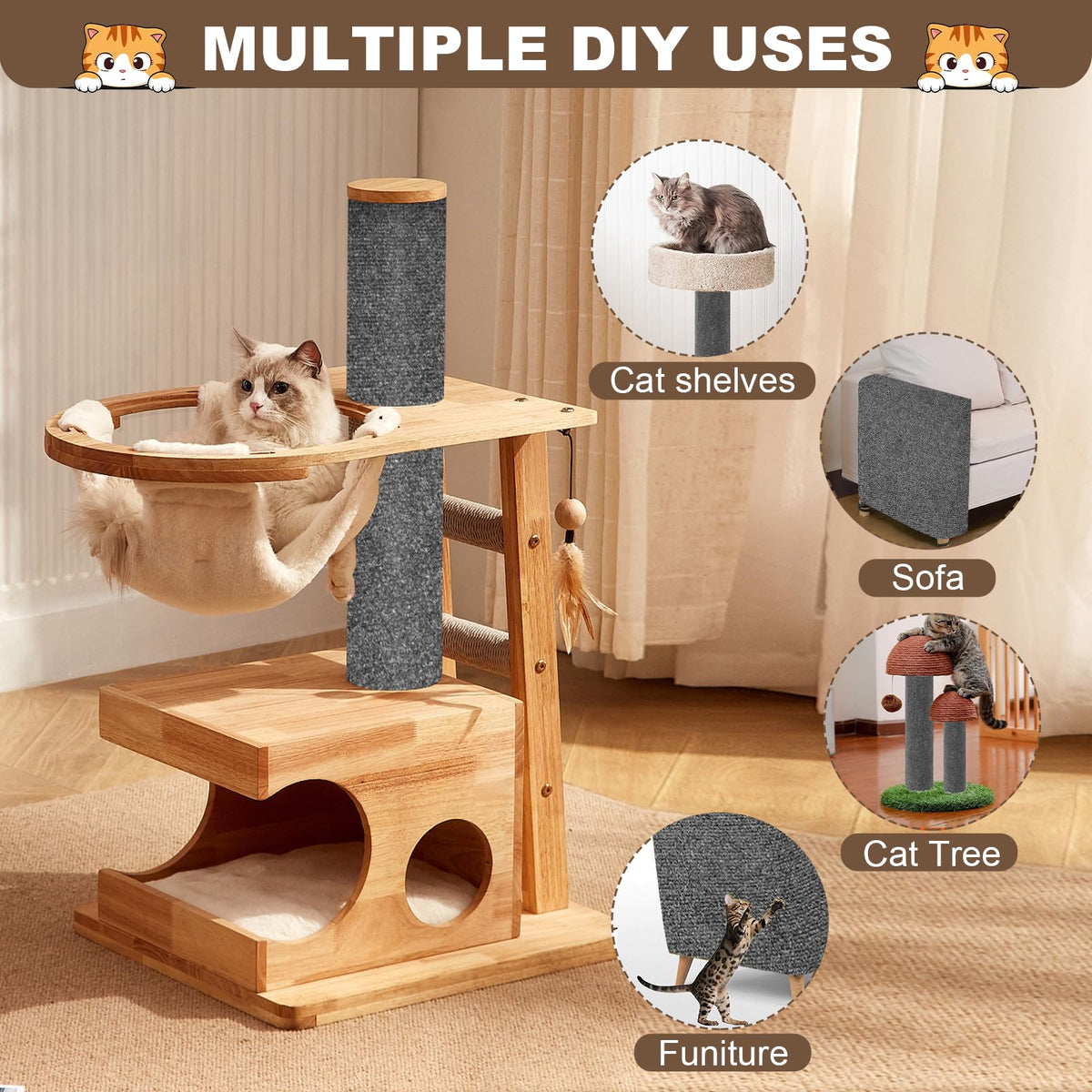 MULTIPLE DIY USES

Cat shelves

Sofa

Cat Tree

Funiture