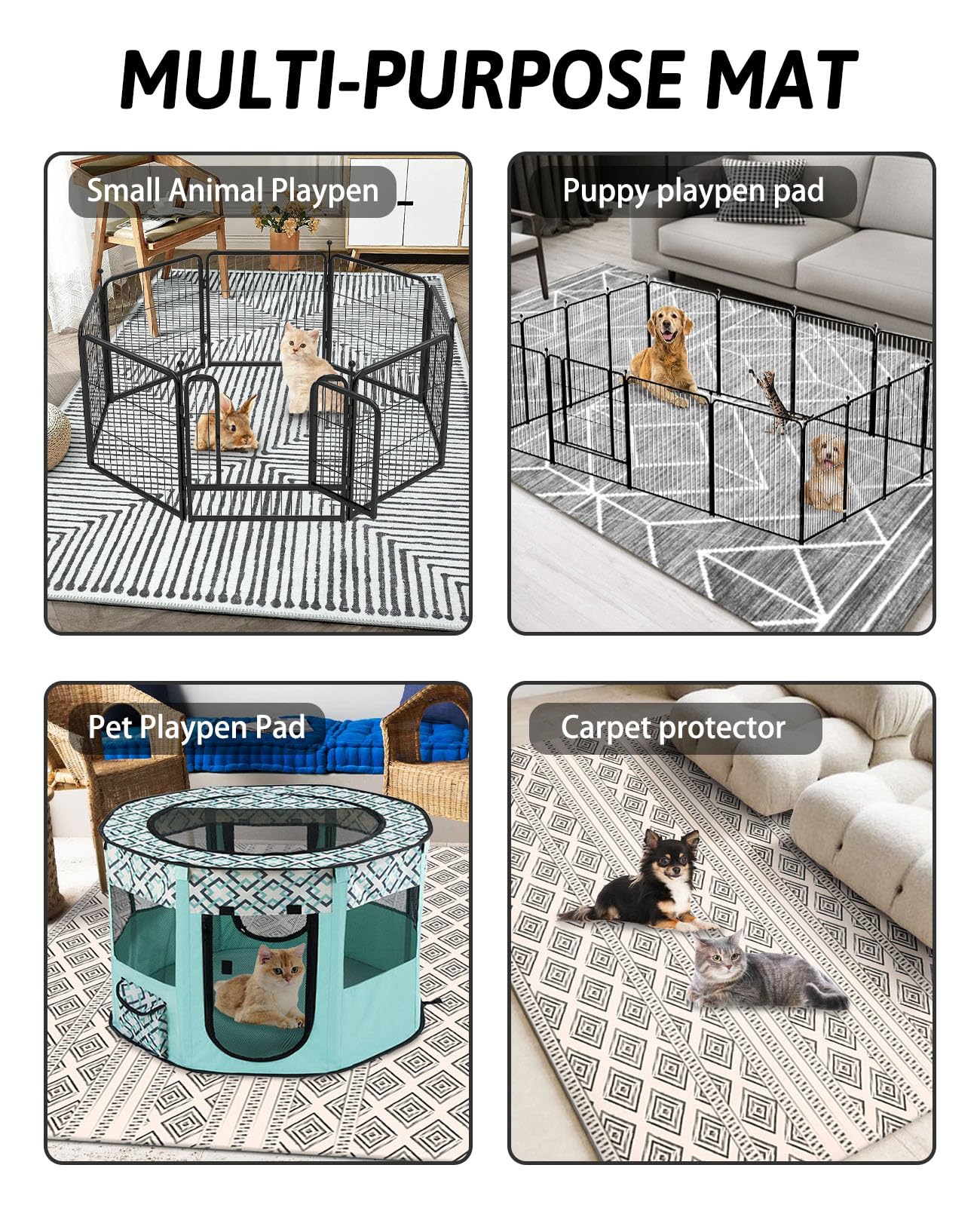 MULTI-PURPOSE MAT

Small Animal Playpen

Puppy playpen pad

Pet Playpen Pad

Carpet protector