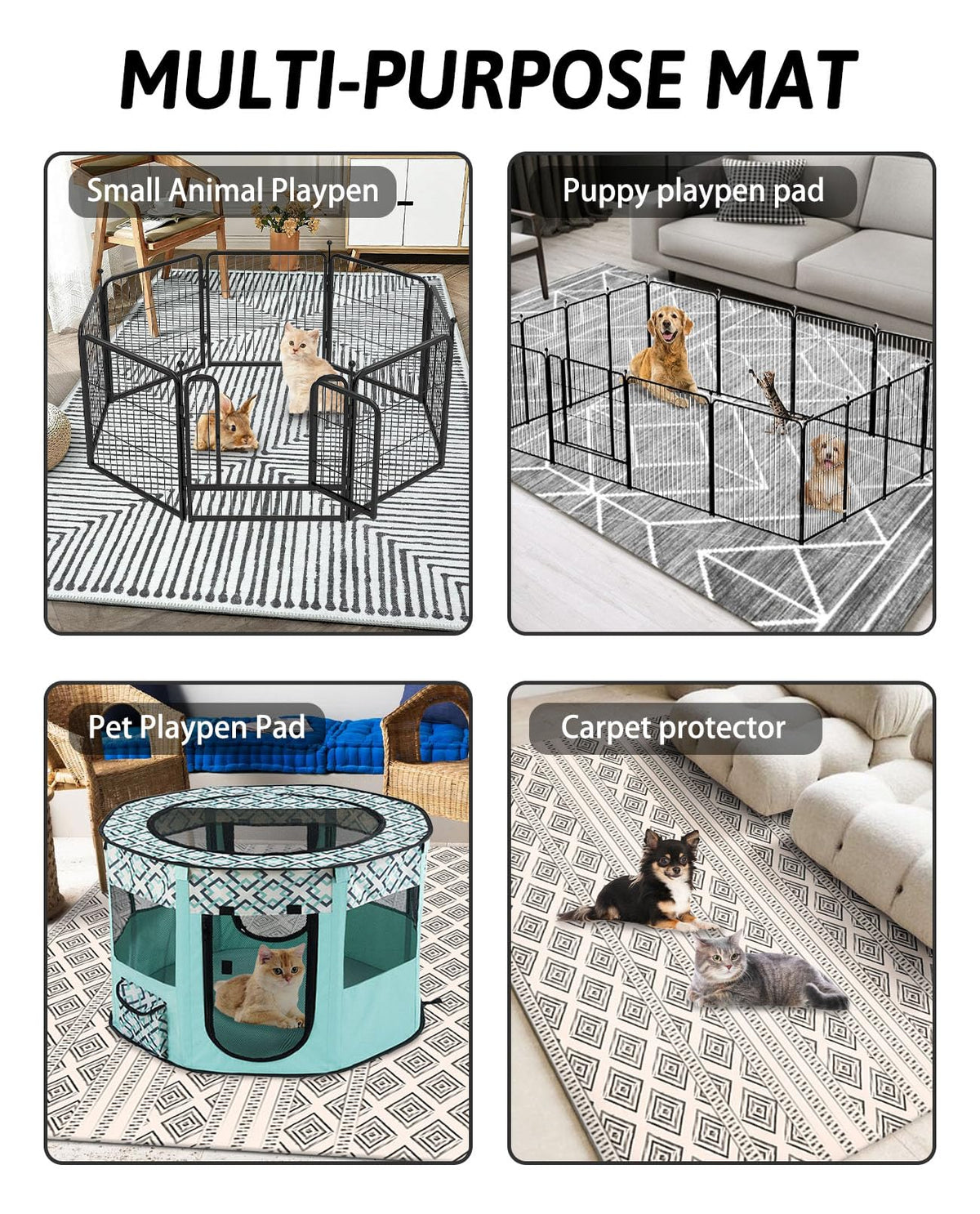 MULTI-PURPOSE MAT

Small Animal Playpen

Puppy playpen pad

Pet Playpen Pad

Carpet protector