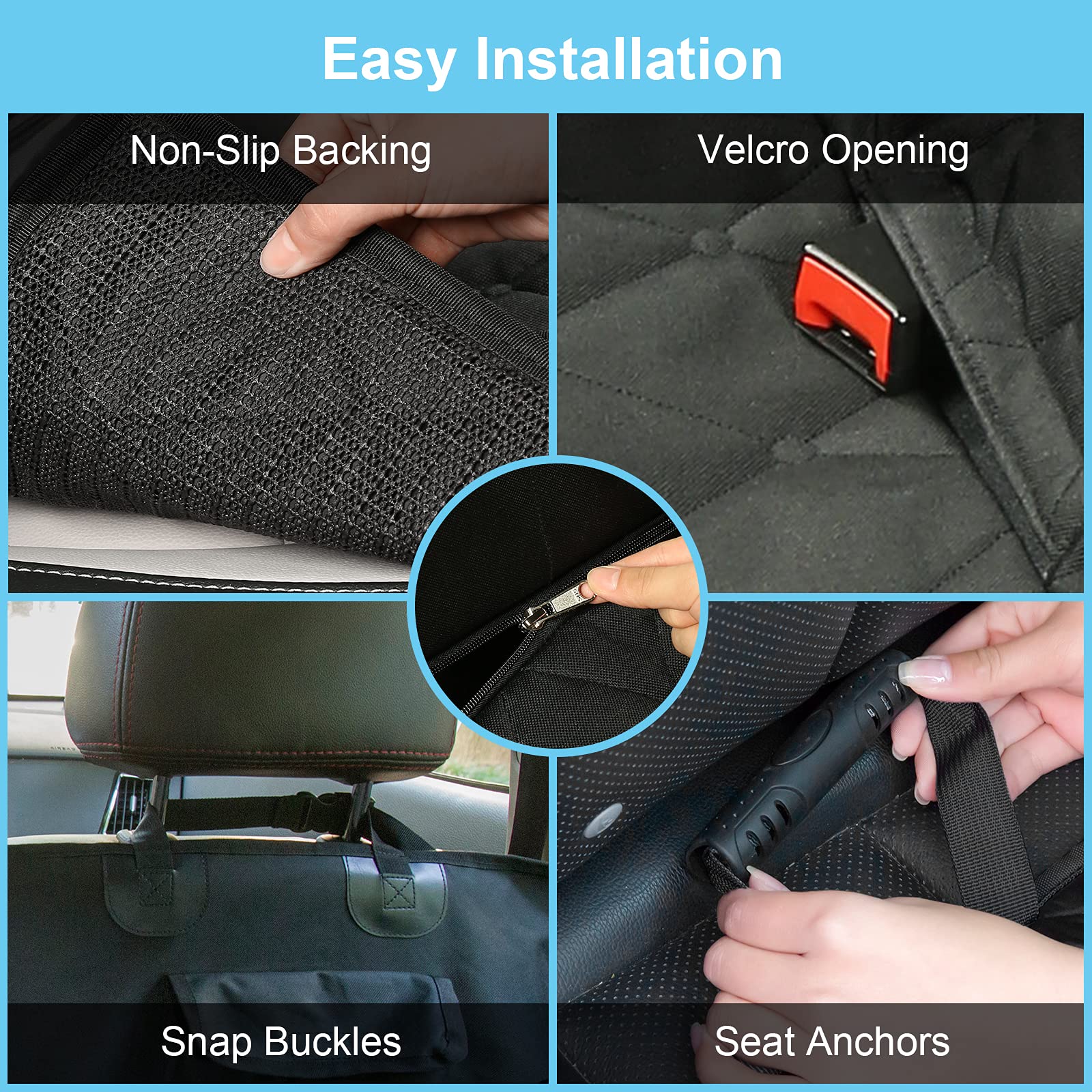 Easy Installation

Non-Slip Backing

Velcro Opening

Snap Buckles

Seat Anchors