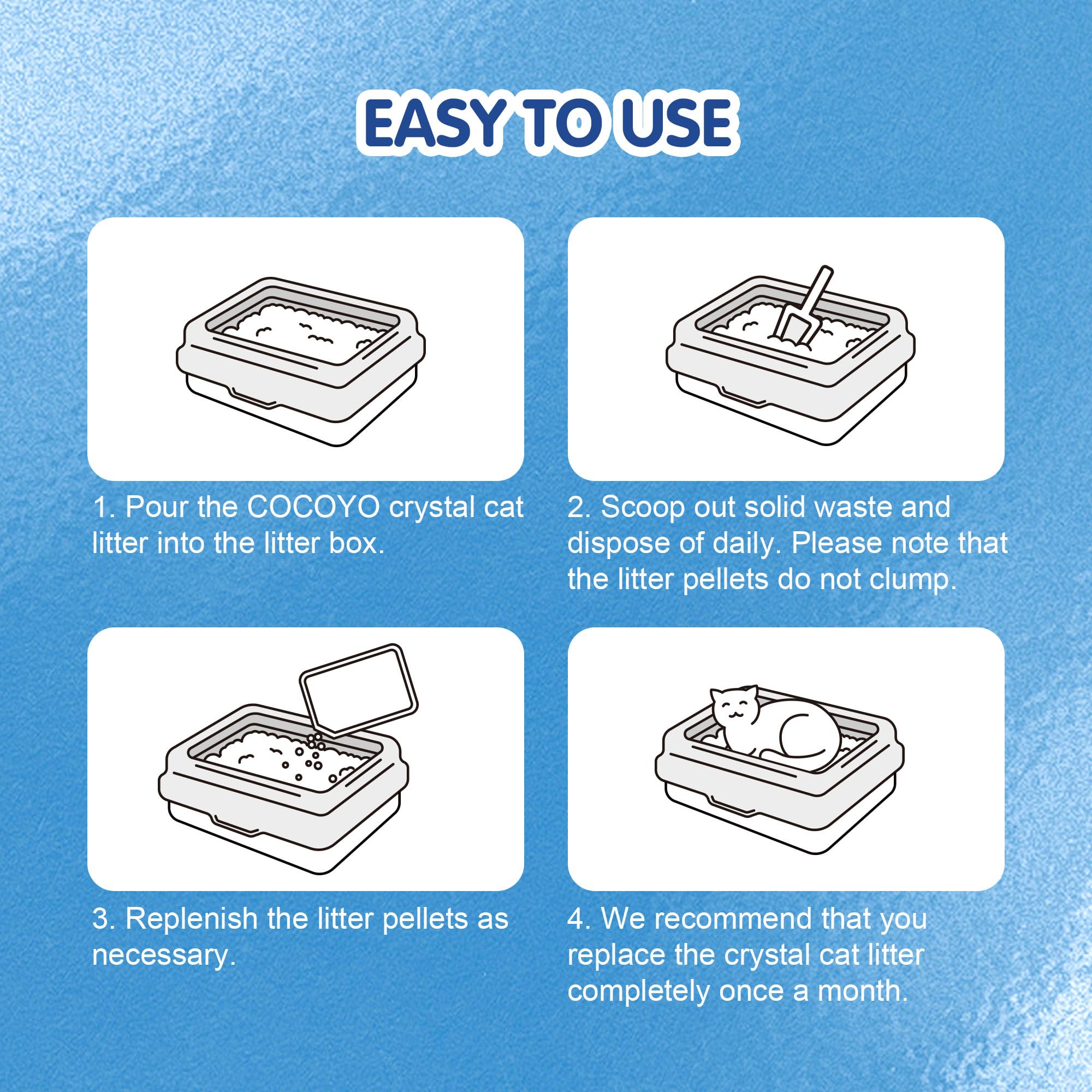 EASY TO USE

1. Pour the COCOYO crystal cat litter into the litter box.

2. Scoop out solid waste and dispose of daily. Please note that the litter pellets do not clump.

3. Replenish the litter pellets as necessary.

4. We recommend that you replace the crystal cat litter completely once a month.