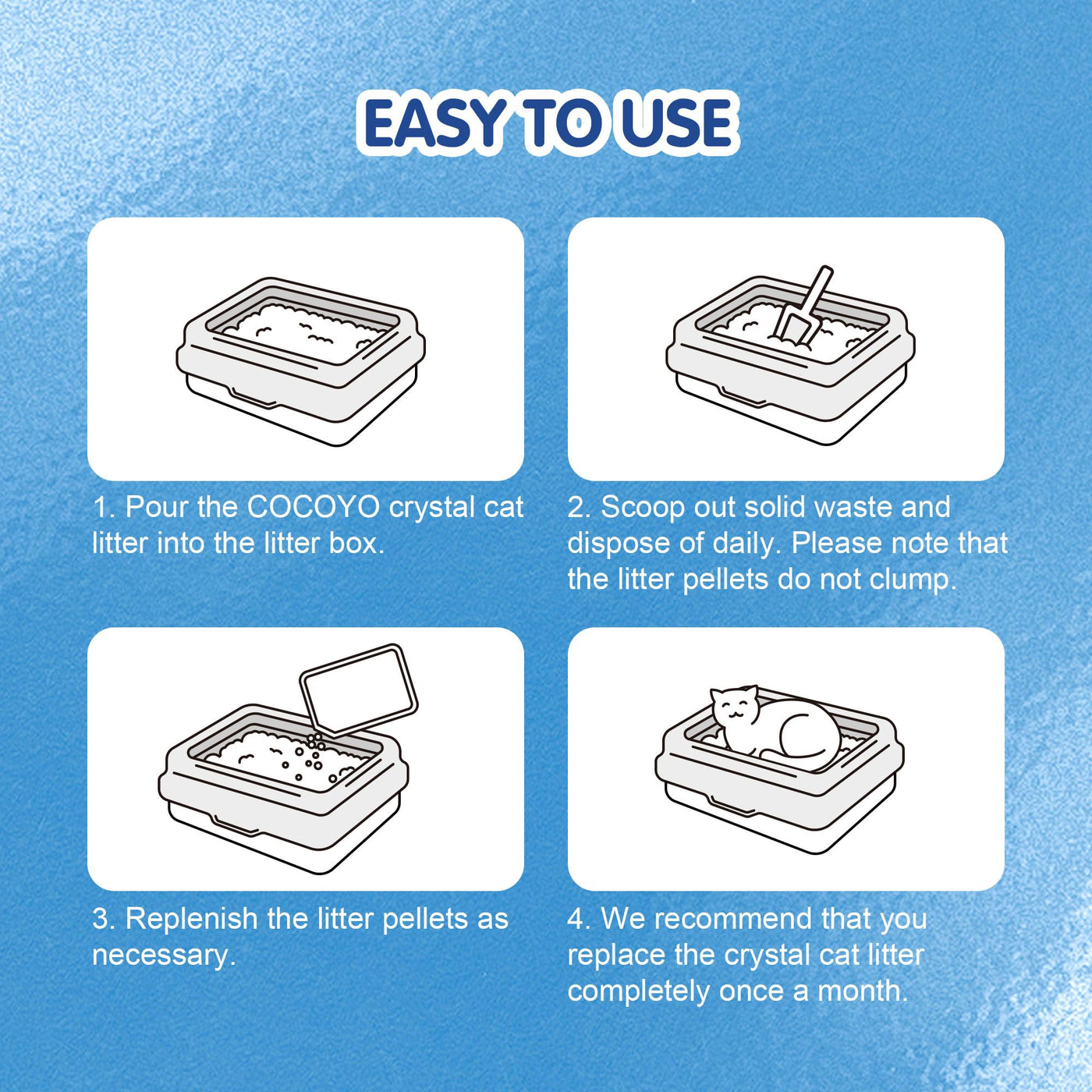 EASY TO USE

1. Pour the COCOYO crystal cat litter into the litter box.

2. Scoop out solid waste and dispose of daily. Please note that the litter pellets do not clump.

3. Replenish the litter pellets as necessary.

4. We recommend that you replace the crystal cat litter completely once a month.