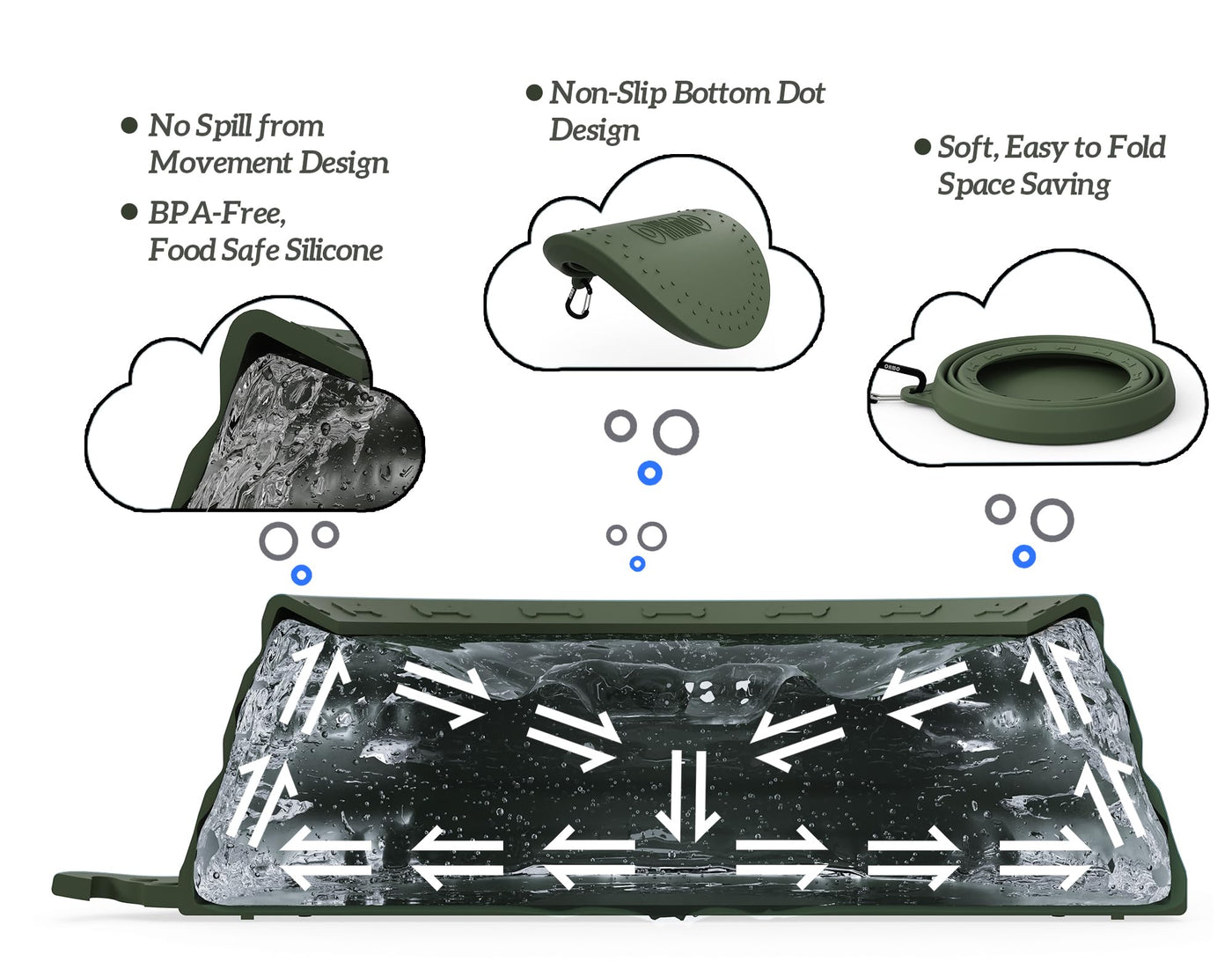 ● No Spill from Movement Design

● BPA-Free, Food Safe Silicone

● Non-Slip Bottom Dot Design

● Soft, Easy to Fold Space Saving