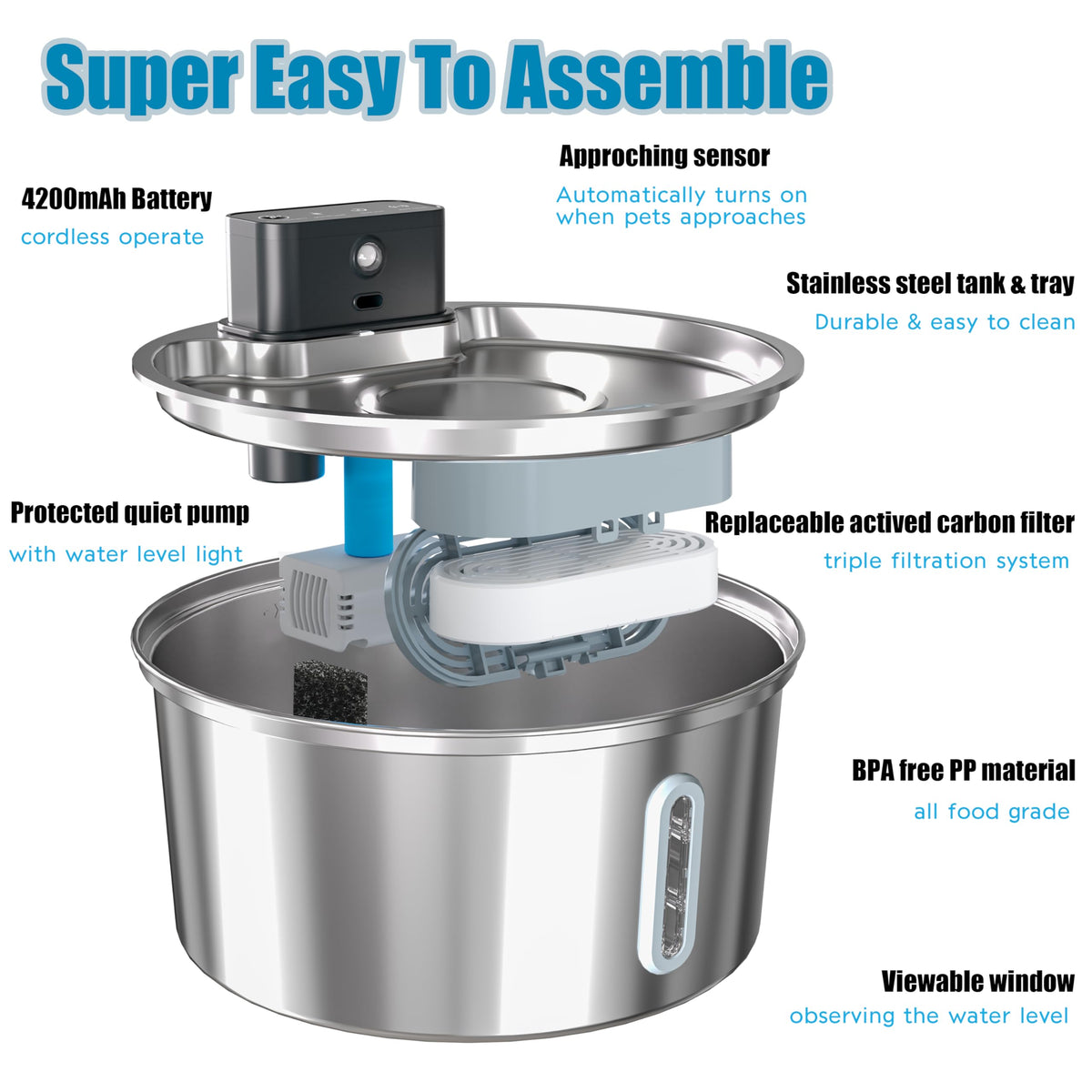 Super Easy To Assemble

Approching sensor
Automatically turns on when pets approaches

4200mAh Battery
cordless operate

Stainless steel tank & tray
Durable & easy to clean

Protected quiet pump
with water level light

Replaceable actived carbon filter
triple filtration system

BPA free PP material
all food grade

Viewable window
observing the water level